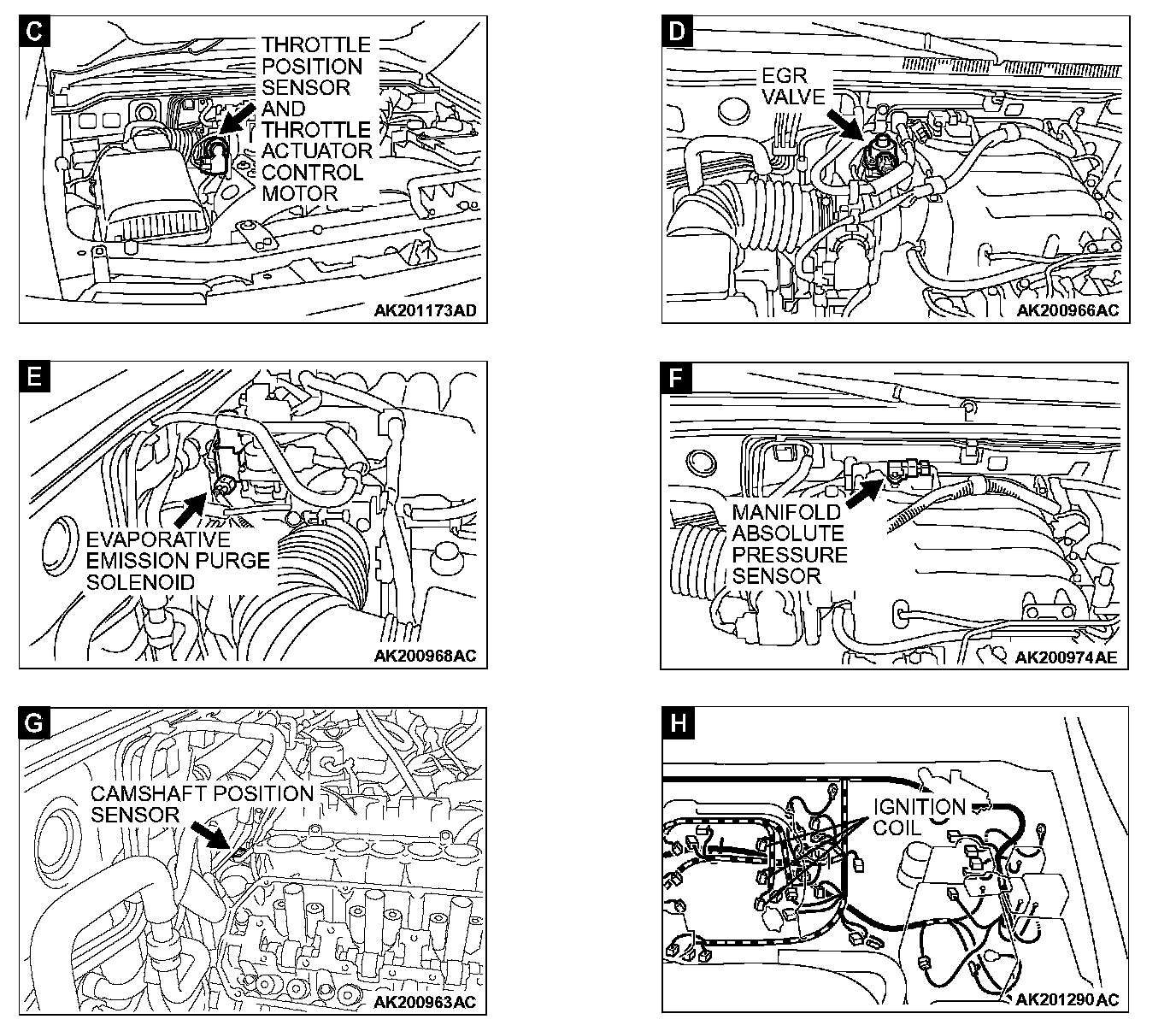 C

THROTTLE POSITION SENSOR AND THROTTLE ACTUATOR CONTROL MOTOR

AK201173AD

D

EGR VALVE

AK200966AC

E

EVAPORATIVE EMISSION PURGE SOLENOID

AK200968AC

F

MANIFOLD ABSOLUTE PRESSURE SENSOR

AK200974AE

G

CAMSHAFT POSITION SENSOR

AK200963AC

H

IGNITION COIL

AK201290AC