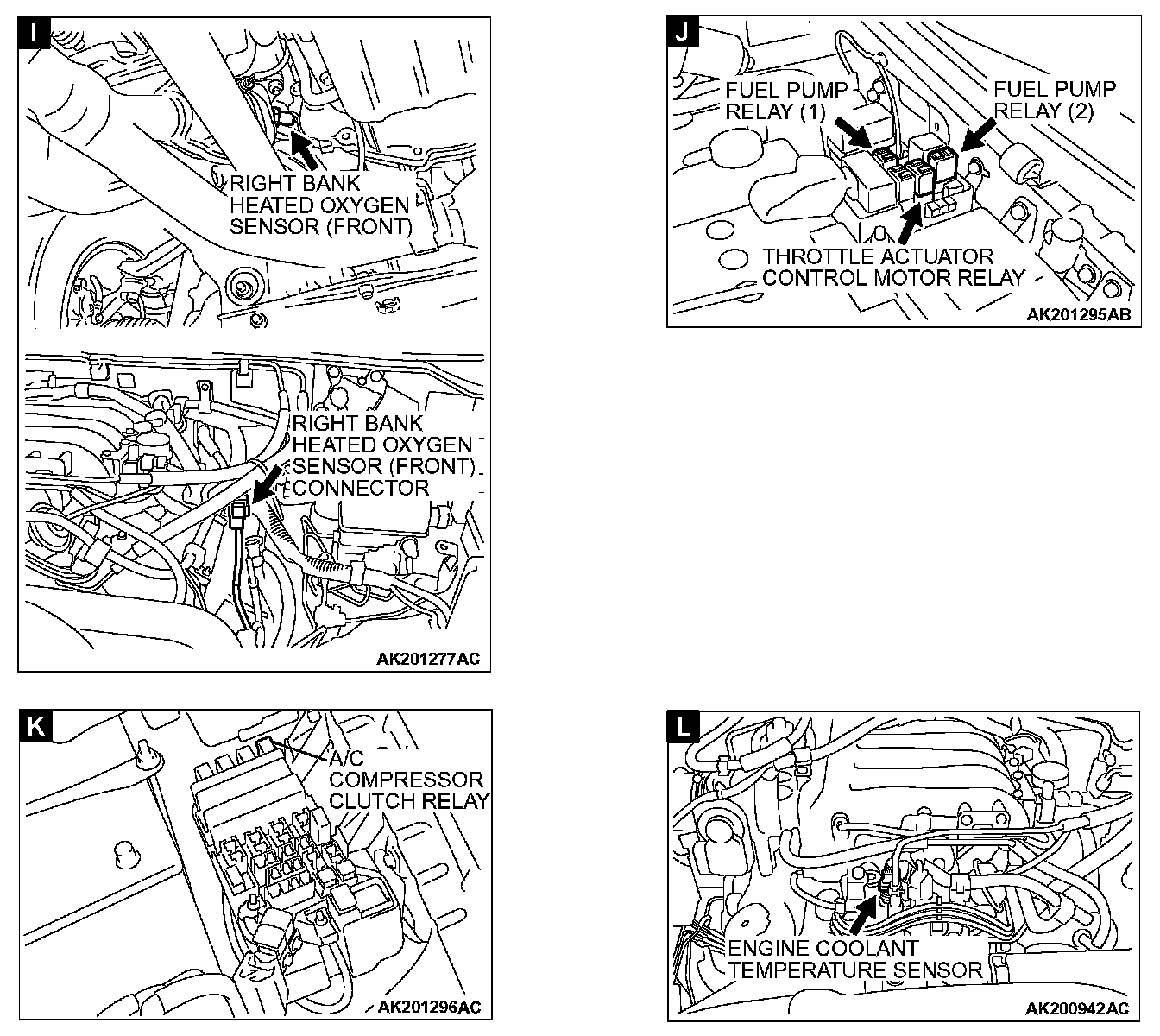 I

RIGHT BANK HEATED OXYGEN SENSOR (FRONT)

RIGHT BANK HEATED OXYGEN SENSOR (FRONT) CONNECTOR

AK201277AC

J

FUEL PUMP RELAY (1)

FUEL PUMP RELAY (2)

THROTTLE ACTUATOR CONTROL MOTOR RELAY

AK201295AB

K

A/C COMPRESSOR CLUTCH RELAY

AK201296AC

L

ENGINE COOLANT TEMPERATURE SENSOR

AK200942AC