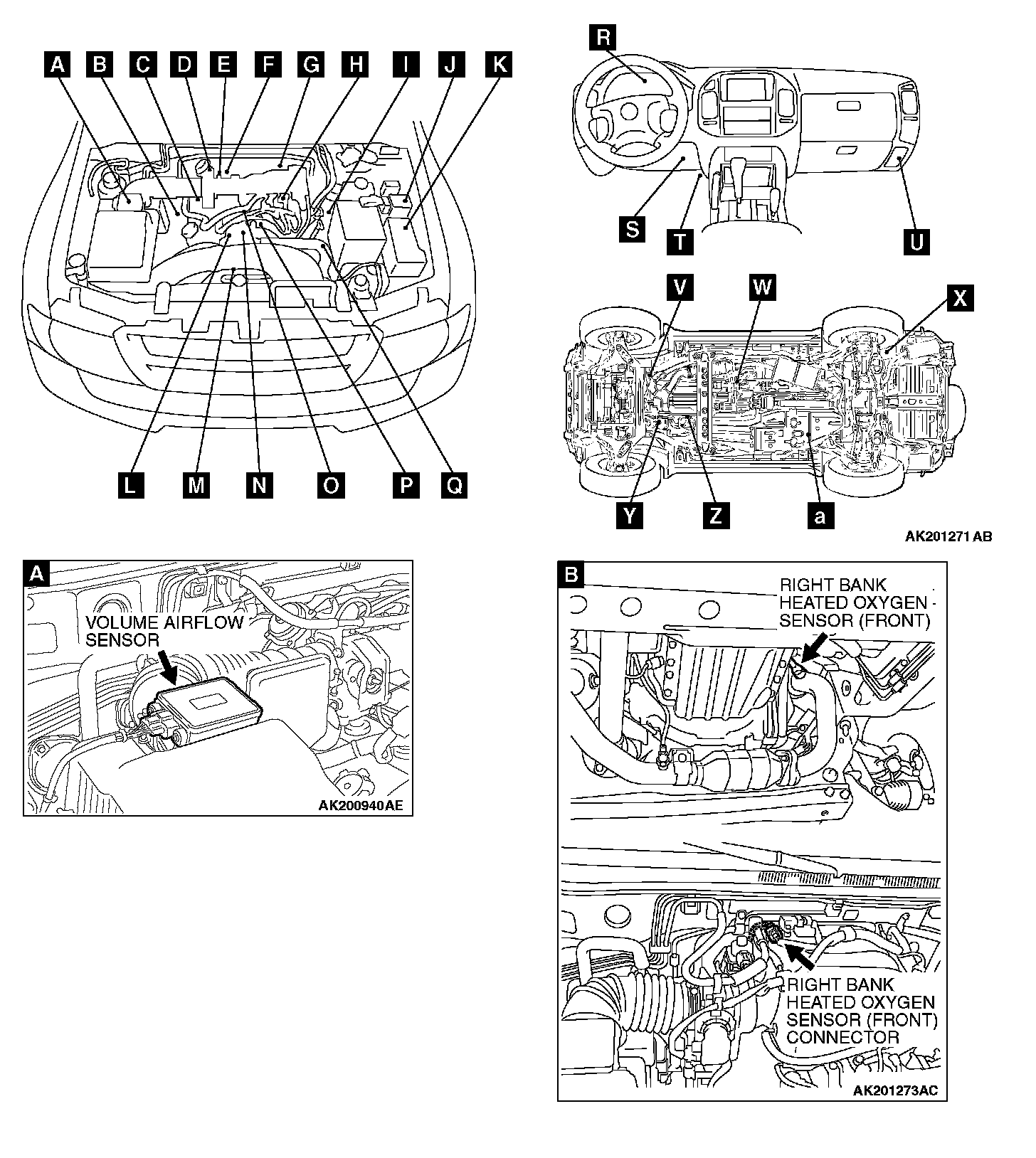 A B C D E F G H I J K

L M N O P Q

R

S T U

V W X

Y Z a

AK201271 AB

A

VOLUME AIRFLOW SENSOR

AK200940AE

B

RIGHT BANK HEATED OXYGEN SENSOR (FRONT)

RIGHT BANK HEATED OXYGEN SENSOR (FRONT) CONNECTOR

AK201273AC