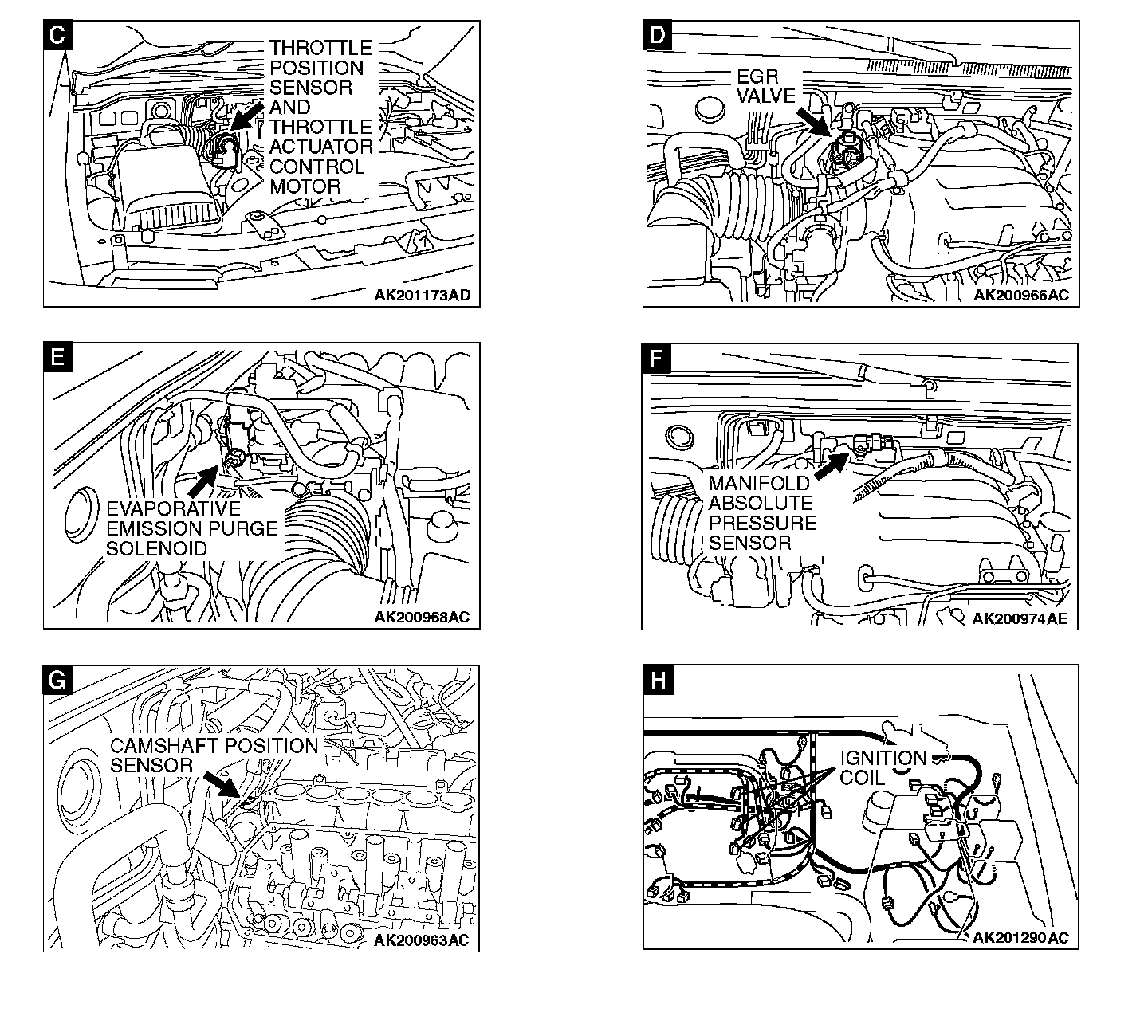 C

THROTTLE POSITION SENSOR AND THROTTLE ACTUATOR CONTROL MOTOR

AK201173AD

D

EGR VALVE

AK200966AC

E

EVAPORATIVE EMISSION PURGE SOLENOID

AK200968AC

F

MANIFOLD ABSOLUTE PRESSURE SENSOR

AK200974AE

G

CAMSHAFT POSITION SENSOR

AK200963AC

H

IGNITION COIL

AK201290AC