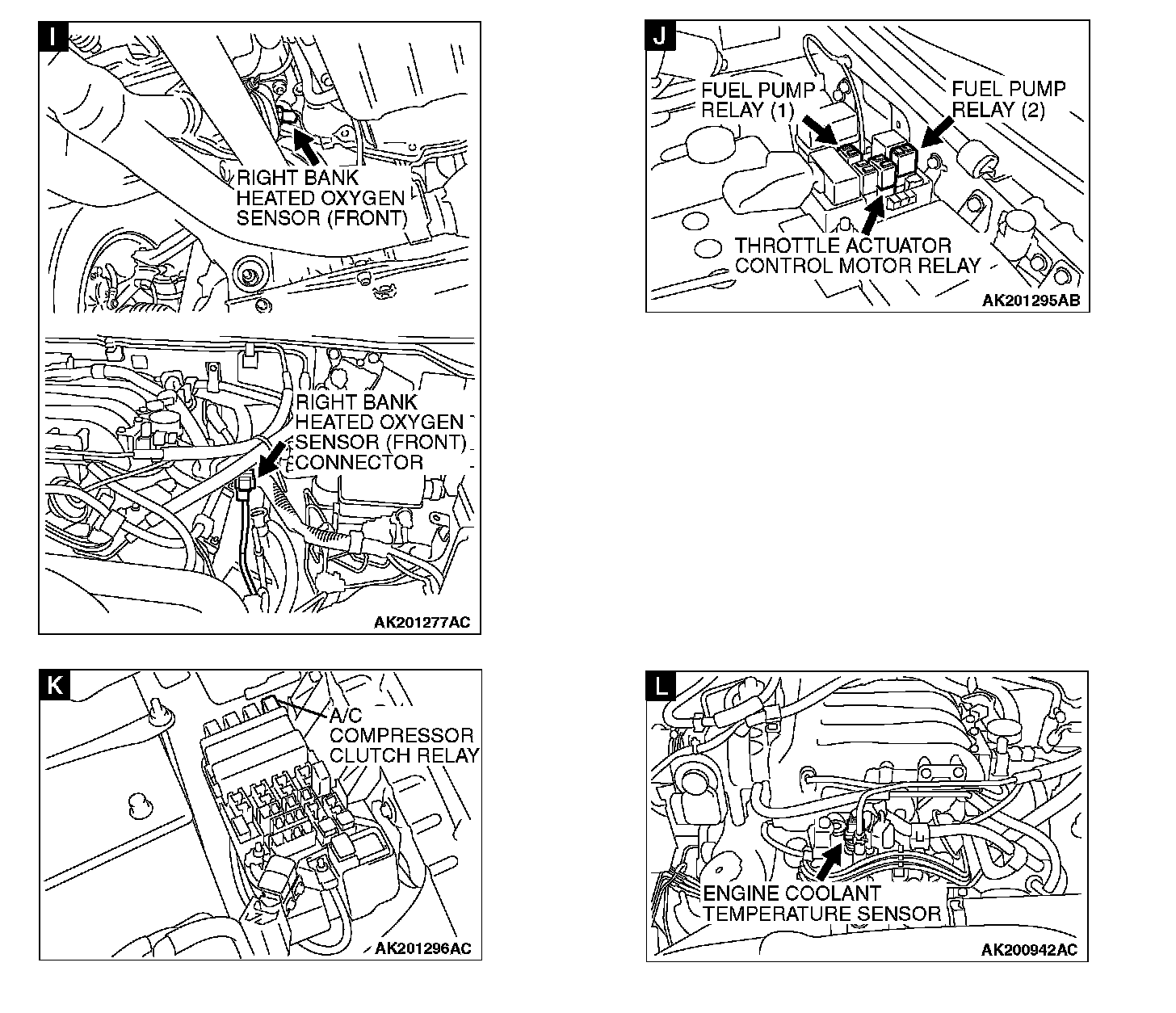 I

RIGHT BANK HEATED OXYGEN SENSOR (FRONT)

RIGHT BANK HEATED OXYGEN SENSOR (FRONT) CONNECTOR

AK201277AC

J

FUEL PUMP RELAY (1)

FUEL PUMP RELAY (2)

THROTTLE ACTUATOR CONTROL MOTOR RELAY

AK201295AB

K

A/C COMPRESSOR CLUTCH RELAY

AK201296AC

L

ENGINE COOLANT TEMPERATURE SENSOR

AK200942AC