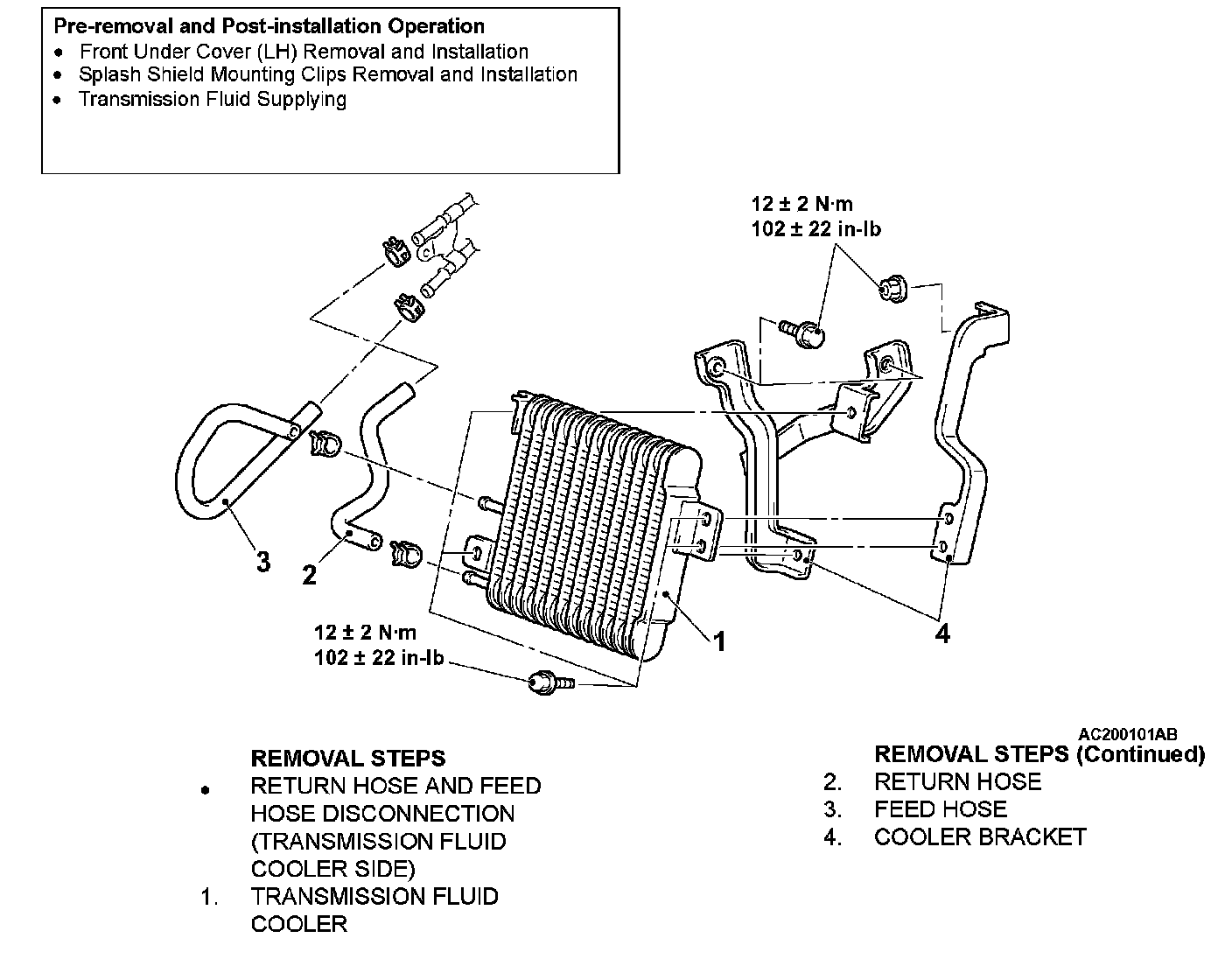 Pre-removal and Post-installation Operation
• Front Under Cover (LH) Removal and Installation
• Splash Shield Mounting Clips Removal and Installation
• Transmission Fluid Supplying

12 ± 2 N·m
102 ± 22 in-lb

3

2

12 ± 2 N·m
102 ± 22 in-lb

1

4

AC200101AB

REMOVAL STEPS
• RETURN HOSE AND FEED HOSE DISCONNECTION (TRANSMISSION FLUID COOLER SIDE)
1. TRANSMISSION FLUID COOLER

REMOVAL STEPS (Continued)
2. RETURN HOSE
3. FEED HOSE
4. COOLER BRACKET