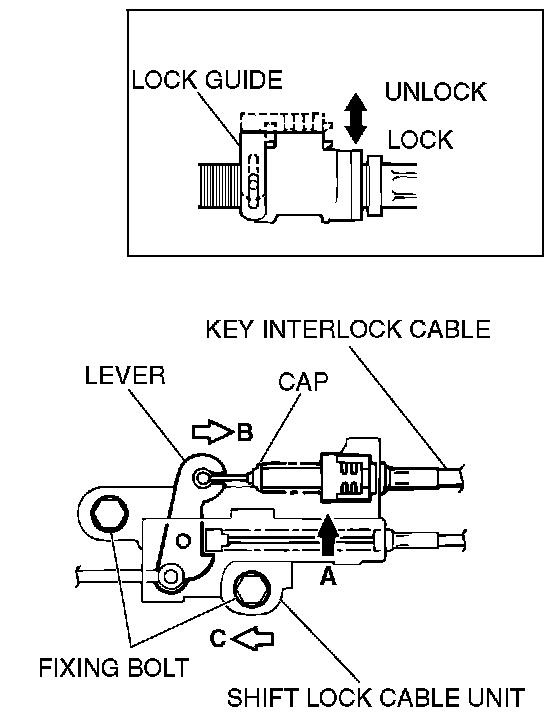 LOCK GUIDE
UNLOCK
LOCK

KEY INTERLOCK CABLE
LEVER
CAP
B
A
C
FIXING BOLT
SHIFT LOCK CABLE UNIT