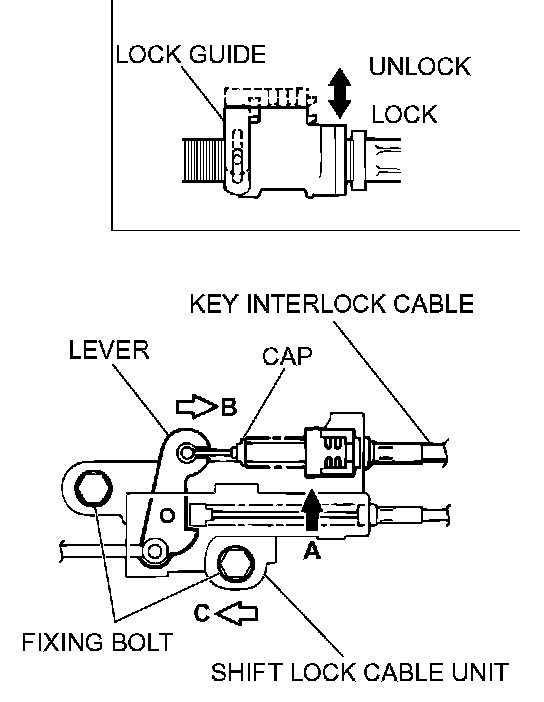 LOCK GUIDE
UNLOCK
LOCK

KEY INTERLOCK CABLE
LEVER
CAP
B
A
C
FIXING BOLT
SHIFT LOCK CABLE UNIT