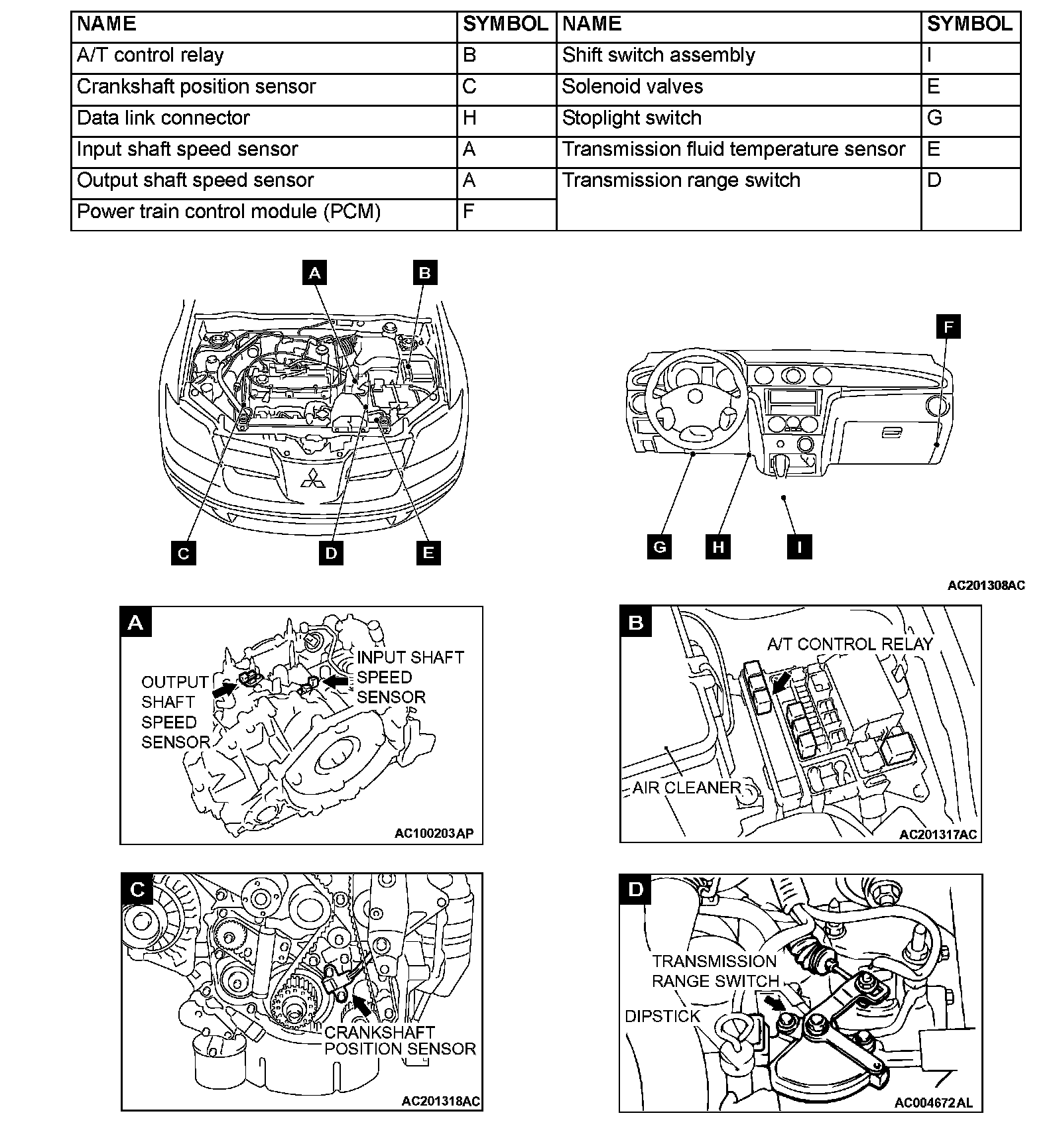 | NAME | SYMBOL | NAME | SYMBOL |
|---|---|---|---|
| A/T control relay | B | Shift switch assembly | I |
| Crankshaft position sensor | C | Solenoid valves | E |
| Data link connector | H | Stoplight switch | G |
| Input shaft speed sensor | A | Transmission fluid temperature sensor | E |
| Output shaft speed sensor | A | Transmission range switch | D |
| Power train control module (PCM) | F | | |

A B

C D E

F

G H I

AC201308AC

A

OUTPUT SHAFT SPEED SENSOR

INPUT SHAFT SPEED SENSOR

AC100203AP

B

A/T CONTROL RELAY

AIR CLEANER

AC201317AC

C

CRANKSHAFT POSITION SENSOR

AC201318AC

D

TRANSMISSION RANGE SWITCH

DIPSTICK

AC004672AL