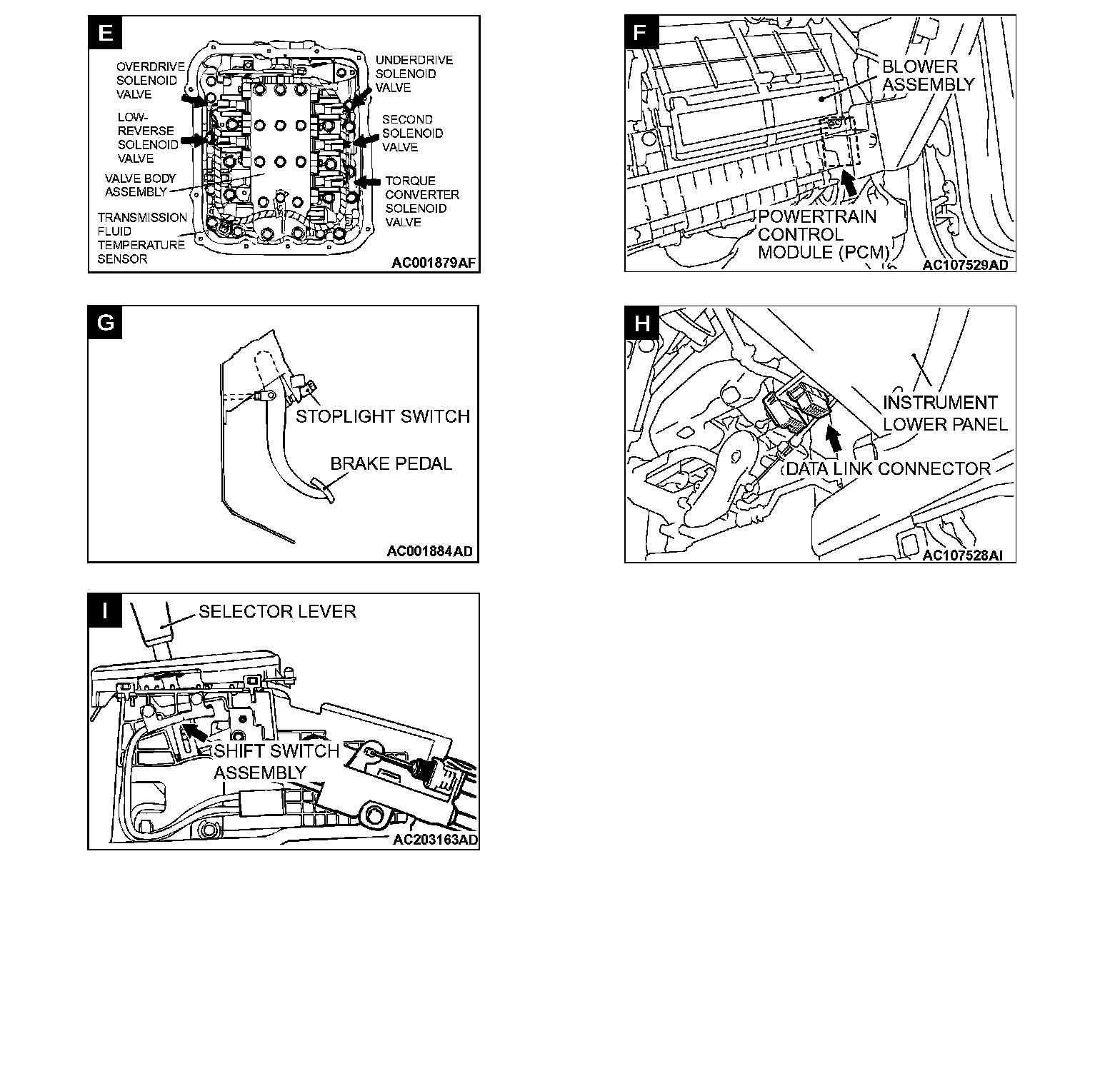 E

OVERDRIVE SOLENOID VALVE

LOW-REVERSE SOLENOID VALVE

VALVE BODY ASSEMBLY

TRANSMISSION FLUID TEMPERATURE SENSOR

UNDERDRIVE SOLENOID VALVE

SECOND SOLENOID VALVE

TORQUE CONVERTER SOLENOID VALVE

AC001879AF

F

BLOWER ASSEMBLY

POWERTRAIN CONTROL MODULE (PCM)

AC107529AD

G

STOPLIGHT SWITCH

BRAKE PEDAL

AC001884AD

H

INSTRUMENT LOWER PANEL

DATA LINK CONNECTOR

AC107528AI

I

SELECTOR LEVER

SHIFT SWITCH ASSEMBLY

AC203163AD