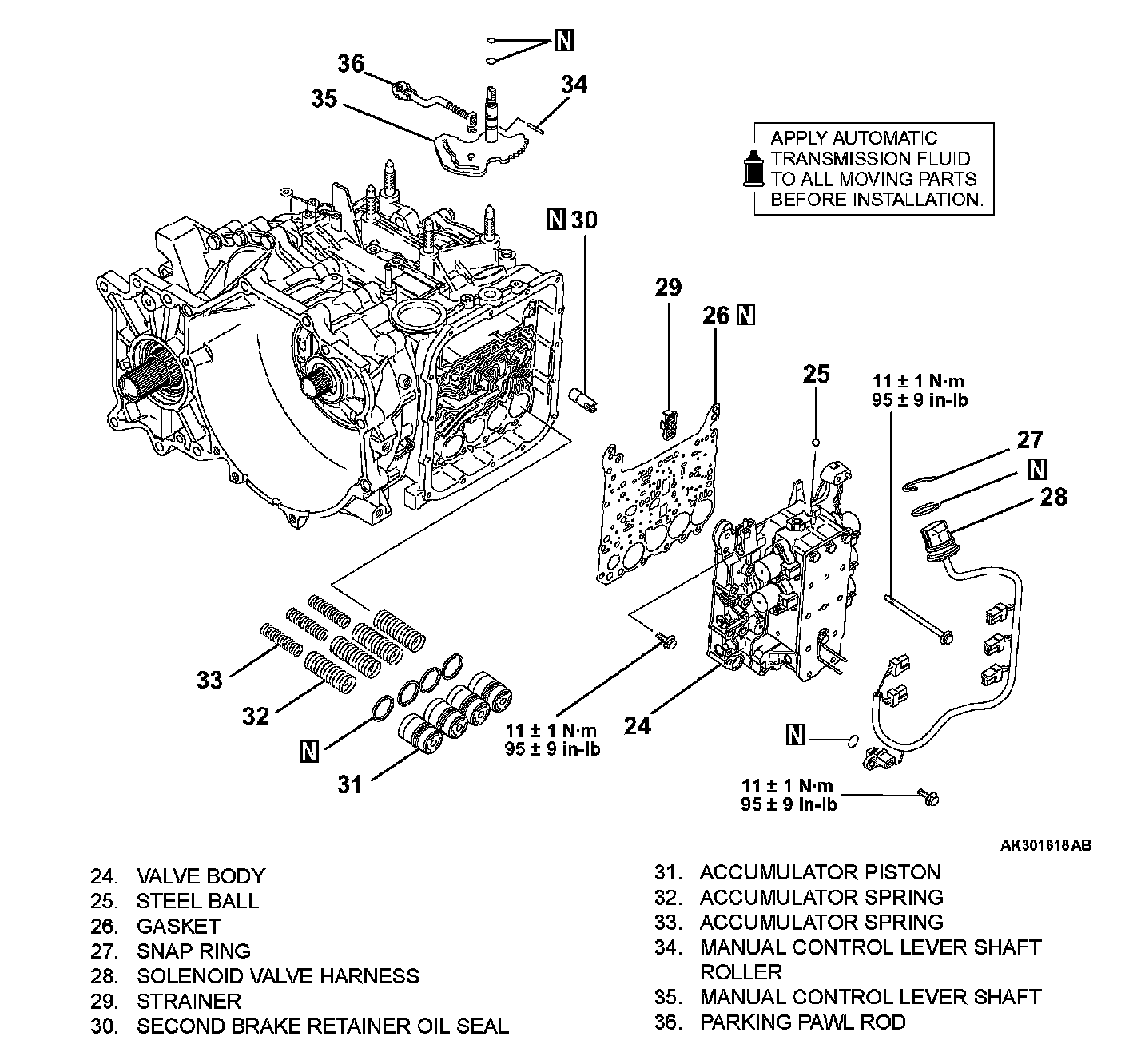 N

36

34

35

APPLY AUTOMATIC TRANSMISSION FLUID TO ALL MOVING PARTS BEFORE INSTALLATION.

N 30

29

26 N

25

11 ± 1 N·m
95 ± 9 in-lb

27

N

28

33

32

N

31

11 ± 1 N·m
95 ± 9 in-lb

24

N

11 ± 1 N·m
95 ± 9 in-lb

AK301618AB

24. VALVE BODY
25. STEEL BALL
26. GASKET
27. SNAP RING
28. SOLENOID VALVE HARNESS
29. STRAINER
30. SECOND BRAKE RETAINER OIL SEAL

31. ACCUMULATOR PISTON
32. ACCUMULATOR SPRING
33. ACCUMULATOR SPRING
34. MANUAL CONTROL LEVER SHAFT ROLLER
35. MANUAL CONTROL LEVER SHAFT
36. PARKING PAWL ROD