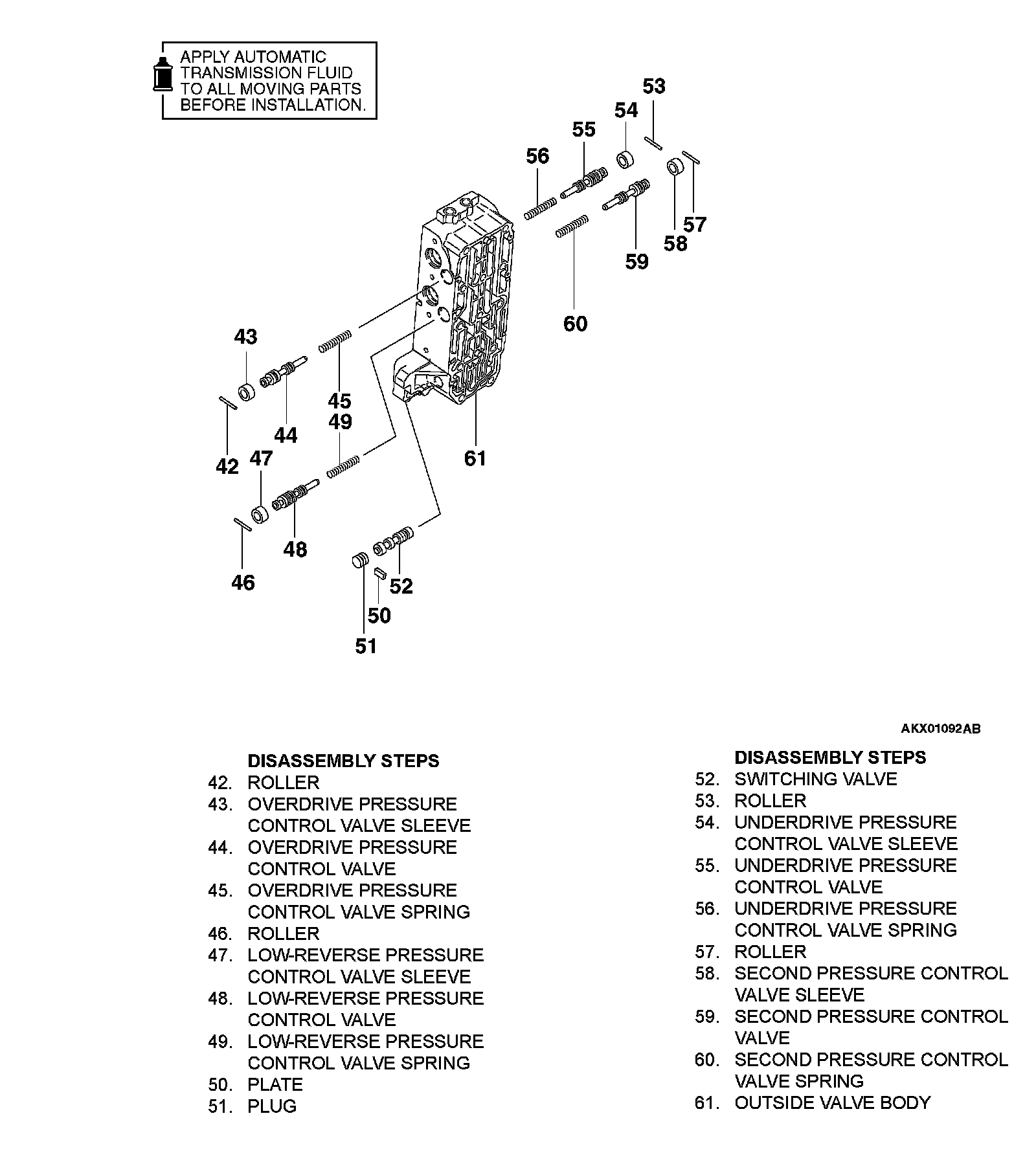 APPLY AUTOMATIC TRANSMISSION FLUID TO ALL MOVING PARTS BEFORE INSTALLATION.

53
54
55
56
57
58
59
60
43
45
49
44
42
47
61
48
46
52
50
51

AKX01092AB

DISASSEMBLY STEPS
42. ROLLER
43. OVERDRIVE PRESSURE CONTROL VALVE SLEEVE
44. OVERDRIVE PRESSURE CONTROL VALVE
45. OVERDRIVE PRESSURE CONTROL VALVE SPRING
46. ROLLER
47. LOW-REVERSE PRESSURE CONTROL VALVE SLEEVE
48. LOW-REVERSE PRESSURE CONTROL VALVE
49. LOW-REVERSE PRESSURE CONTROL VALVE SPRING
50. PLATE
51. PLUG

DISASSEMBLY STEPS
52. SWITCHING VALVE
53. ROLLER
54. UNDERDRIVE PRESSURE CONTROL VALVE SLEEVE
55. UNDERDRIVE PRESSURE CONTROL VALVE
56. UNDERDRIVE PRESSURE CONTROL VALVE SPRING
57. ROLLER
58. SECOND PRESSURE CONTROL VALVE SLEEVE
59. SECOND PRESSURE CONTROL VALVE
60. SECOND PRESSURE CONTROL VALVE SPRING
61. OUTSIDE VALVE BODY