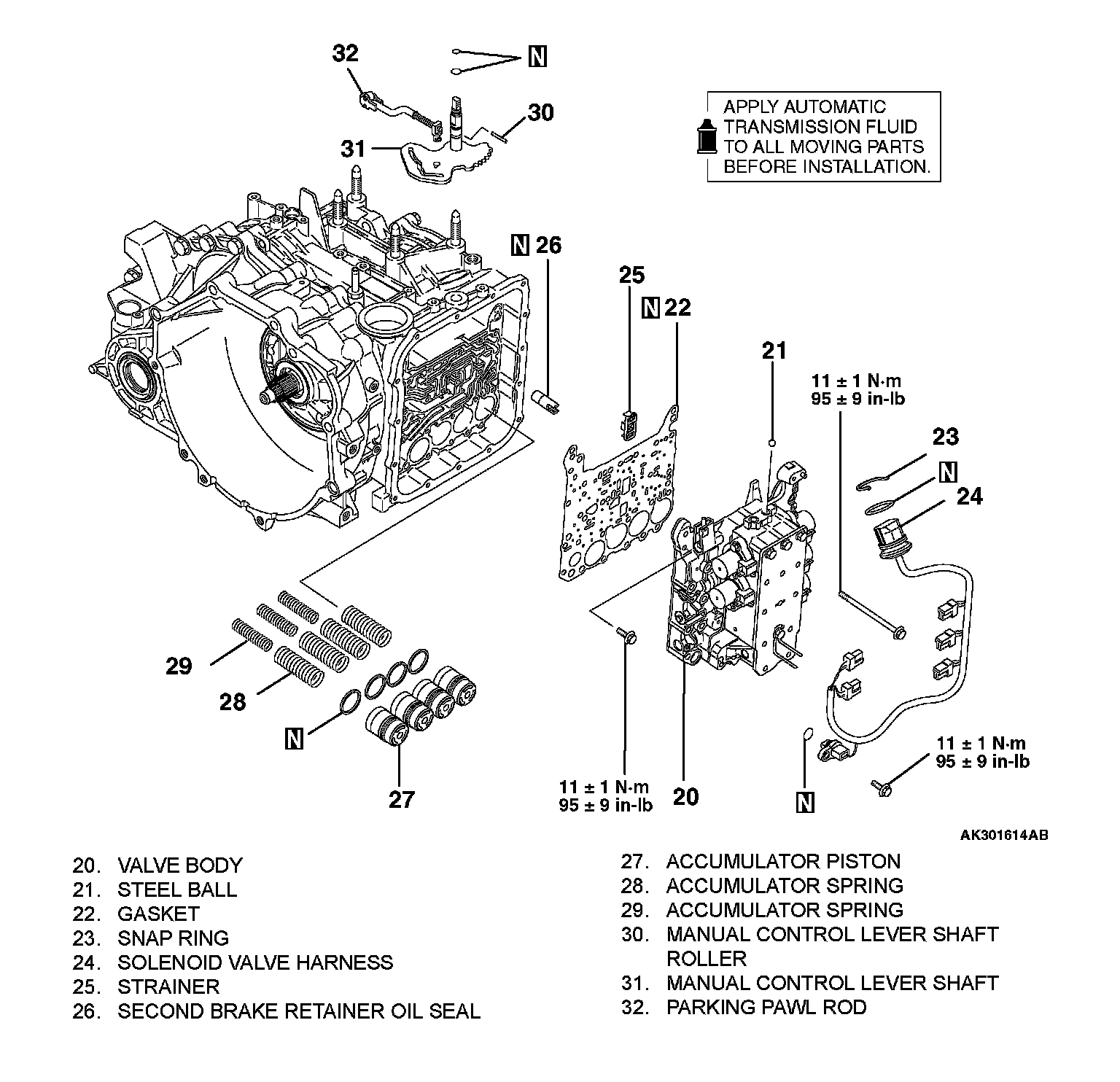 32

N

30

31

APPLY AUTOMATIC TRANSMISSION FLUID TO ALL MOVING PARTS BEFORE INSTALLATION.

N 26

25

N 22

21

11 ± 1 N·m
95 ± 9 in-lb

23

N

24

29

28

N

27

11 ± 1 N·m
95 ± 9 in-lb

20

N

11 ± 1 N·m
95 ± 9 in-lb

AK301614AB

20. VALVE BODY
21. STEEL BALL
22. GASKET
23. SNAP RING
24. SOLENOID VALVE HARNESS
25. STRAINER
26. SECOND BRAKE RETAINER OIL SEAL

27. ACCUMULATOR PISTON
28. ACCUMULATOR SPRING
29. ACCUMULATOR SPRING
30. MANUAL CONTROL LEVER SHAFT ROLLER
31. MANUAL CONTROL LEVER SHAFT
32. PARKING PAWL ROD