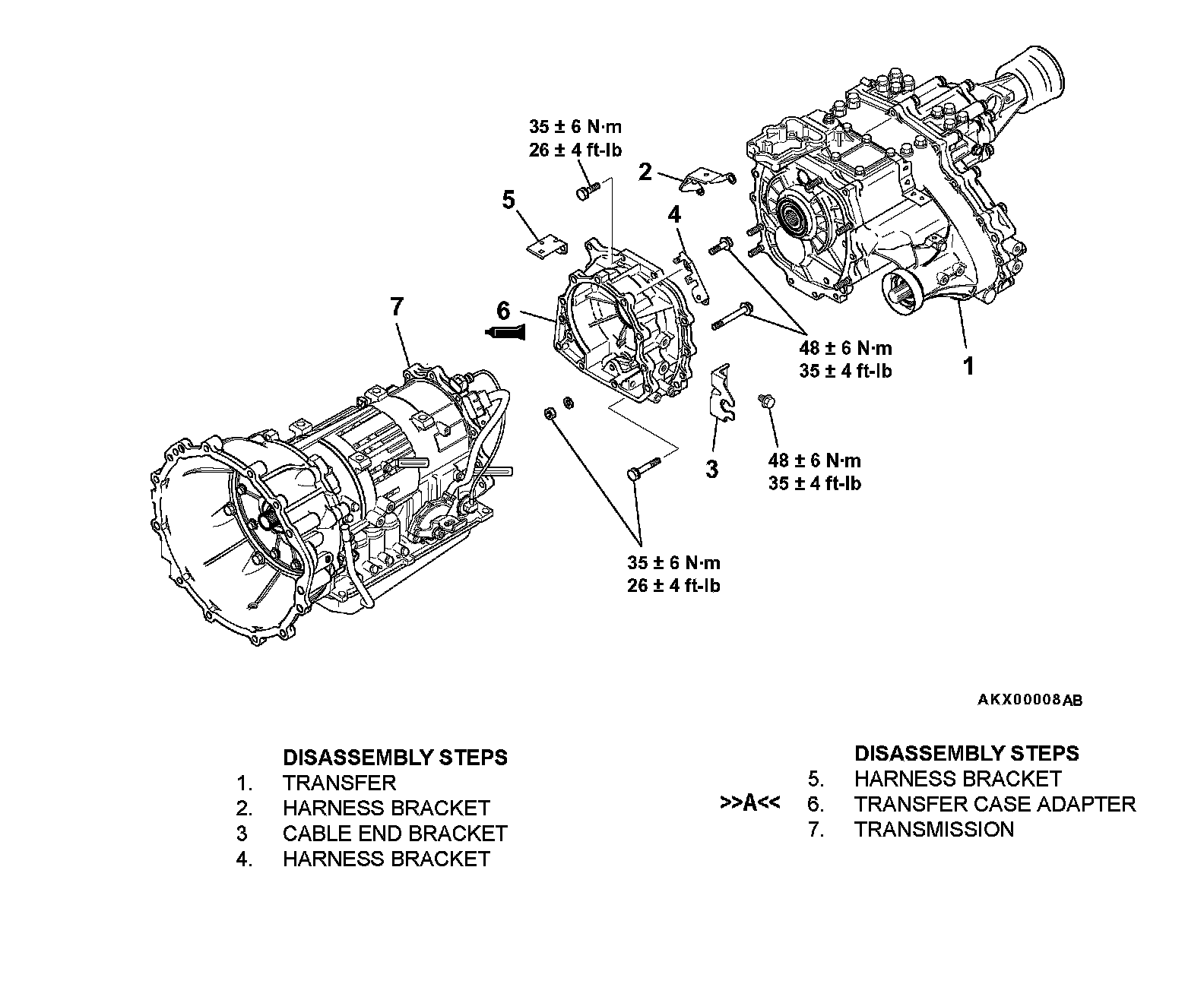 35 ± 6 N·m
26 ± 4 ft-lb

2

5

4

7

6

48 ± 6 N·m
35 ± 4 ft-lb

1

3

48 ± 6 N·m
35 ± 4 ft-lb

35 ± 6 N·m
26 ± 4 ft-lb

AKX00008AB

DISASSEMBLY STEPS
1. TRANSFER
2. HARNESS BRACKET
3 CABLE END BRACKET
4. HARNESS BRACKET

DISASSEMBLY STEPS
5. HARNESS BRACKET
>>A<< 6. TRANSFER CASE ADAPTER
7. TRANSMISSION