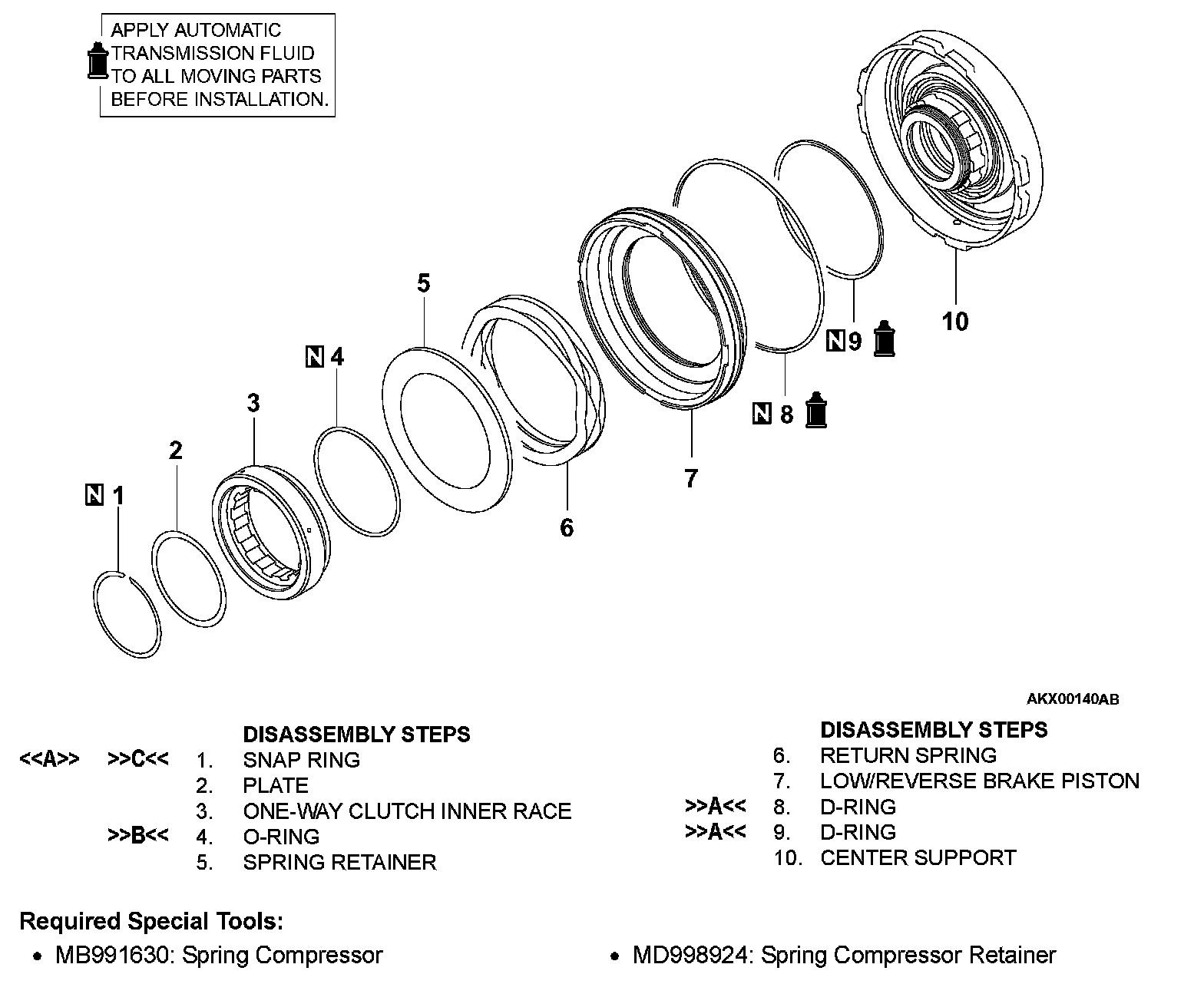 APPLY AUTOMATIC TRANSMISSION FLUID TO ALL MOVING PARTS BEFORE INSTALLATION.

N 1
2
3
N 4
5
6
7
N 8
N 9
10

AKX00140AB

DISASSEMBLY STEPS
<<A>> >>C<< 1. SNAP RING
2. PLATE
3. ONE-WAY CLUTCH INNER RACE
>>B<< 4. O-RING
5. SPRING RETAINER

DISASSEMBLY STEPS
6. RETURN SPRING
7. LOW/REVERSE BRAKE PISTON
>>A<< 8. D-RING
>>A<< 9. D-RING
10. CENTER SUPPORT

Required Special Tools:
• MB991630: Spring Compressor
• MD998924: Spring Compressor Retainer