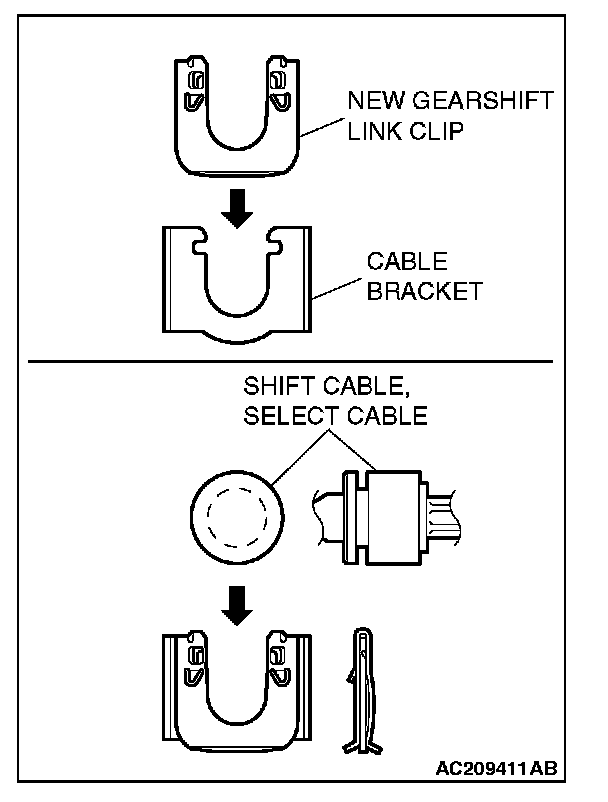 NEW GEARSHIFT LINK CLIP

CABLE BRACKET

SHIFT CABLE, SELECT CABLE

AC209411AB