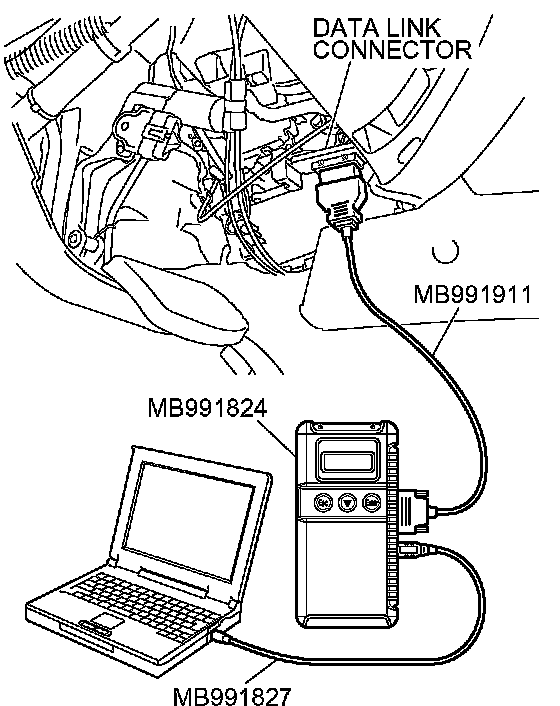 DATA LINK CONNECTOR

MB991911

MB991824

MB991827