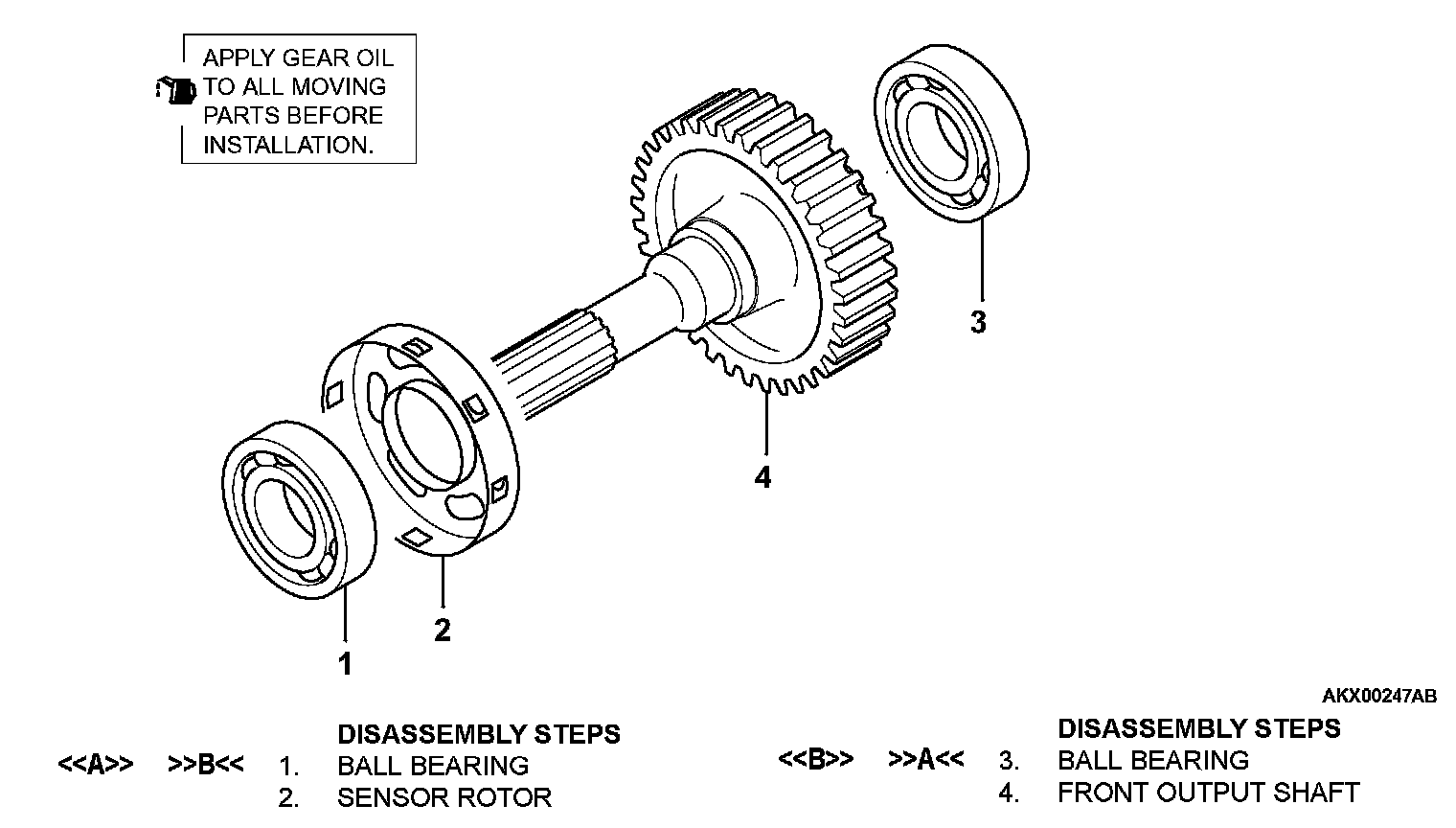 APPLY GEAR OIL TO ALL MOVING PARTS BEFORE INSTALLATION.

3

4

2

1

AKX00247AB

DISASSEMBLY STEPS
<<A>> >>B<< 1. BALL BEARING
2. SENSOR ROTOR

DISASSEMBLY STEPS
<<B>> >>A<< 3. BALL BEARING
4. FRONT OUTPUT SHAFT