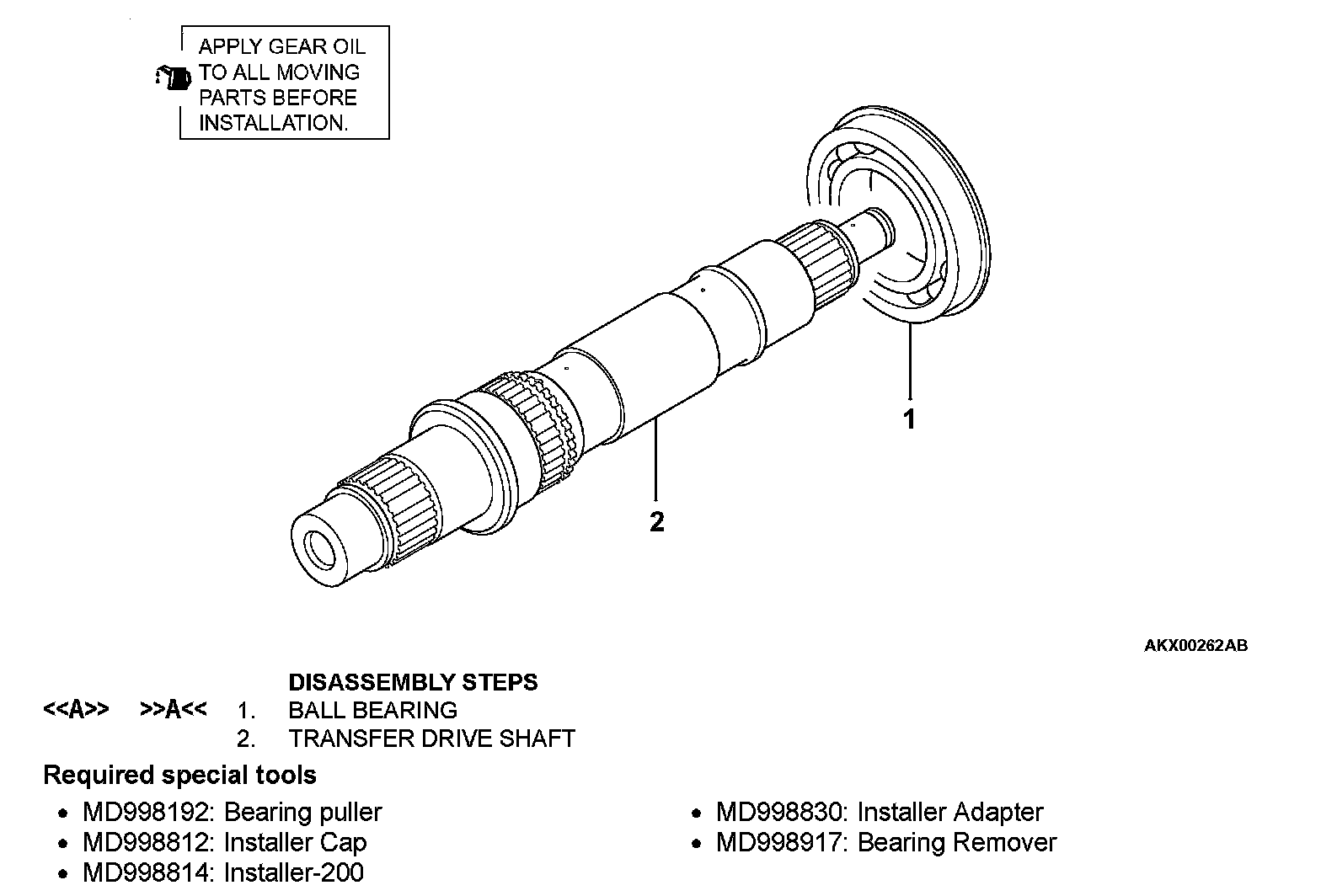 APPLY GEAR OIL TO ALL MOVING PARTS BEFORE INSTALLATION.

1

2

AKX00262AB

DISASSEMBLY STEPS
<<A>> >>A<< 1. BALL BEARING
2. TRANSFER DRIVE SHAFT

Required special tools
• MD998192: Bearing puller
• MD998812: Installer Cap
• MD998814: Installer-200
• MD998830: Installer Adapter
• MD998917: Bearing Remover