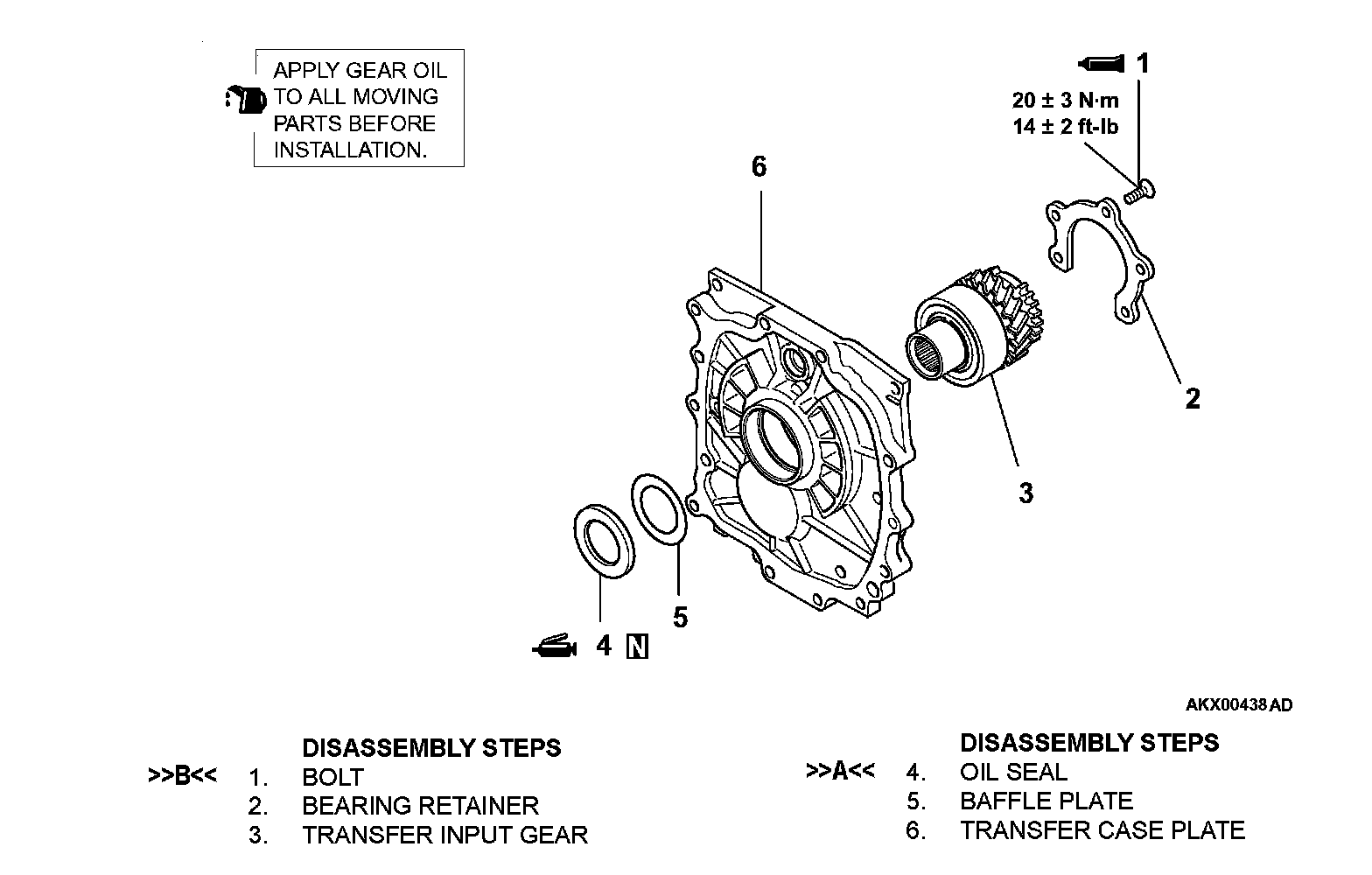 APPLY GEAR OIL TO ALL MOVING PARTS BEFORE INSTALLATION.

1

20 ± 3 N·m
14 ± 2 ft-lb

6

2

3

5

4 N

AKX00438 AD

DISASSEMBLY STEPS
>>B<< 1. BOLT
2. BEARING RETAINER
3. TRANSFER INPUT GEAR

DISASSEMBLY STEPS
>>A<< 4. OIL SEAL
5. BAFFLE PLATE
6. TRANSFER CASE PLATE