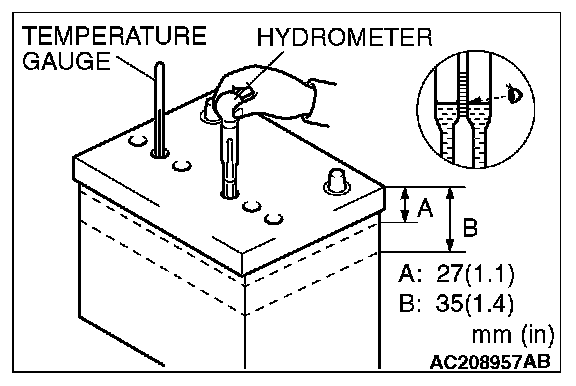 TEMPERATURE GAUGE

HYDROMETER

A

B

A: 27(1.1)
B: 35(1.4)
mm (in)

AC208957AB