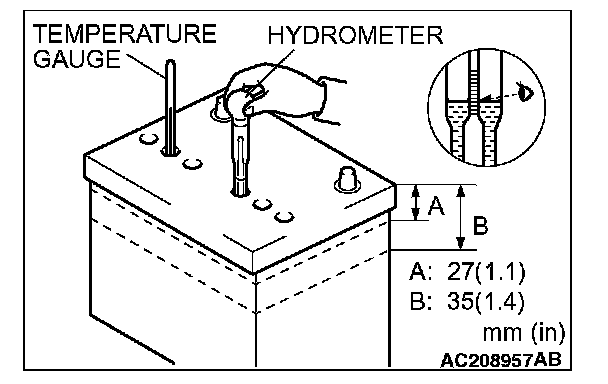 TEMPERATURE GAUGE
HYDROMETER
A
B
A: 27(1.1)
B: 35(1.4)
mm (in)
AC208957AB