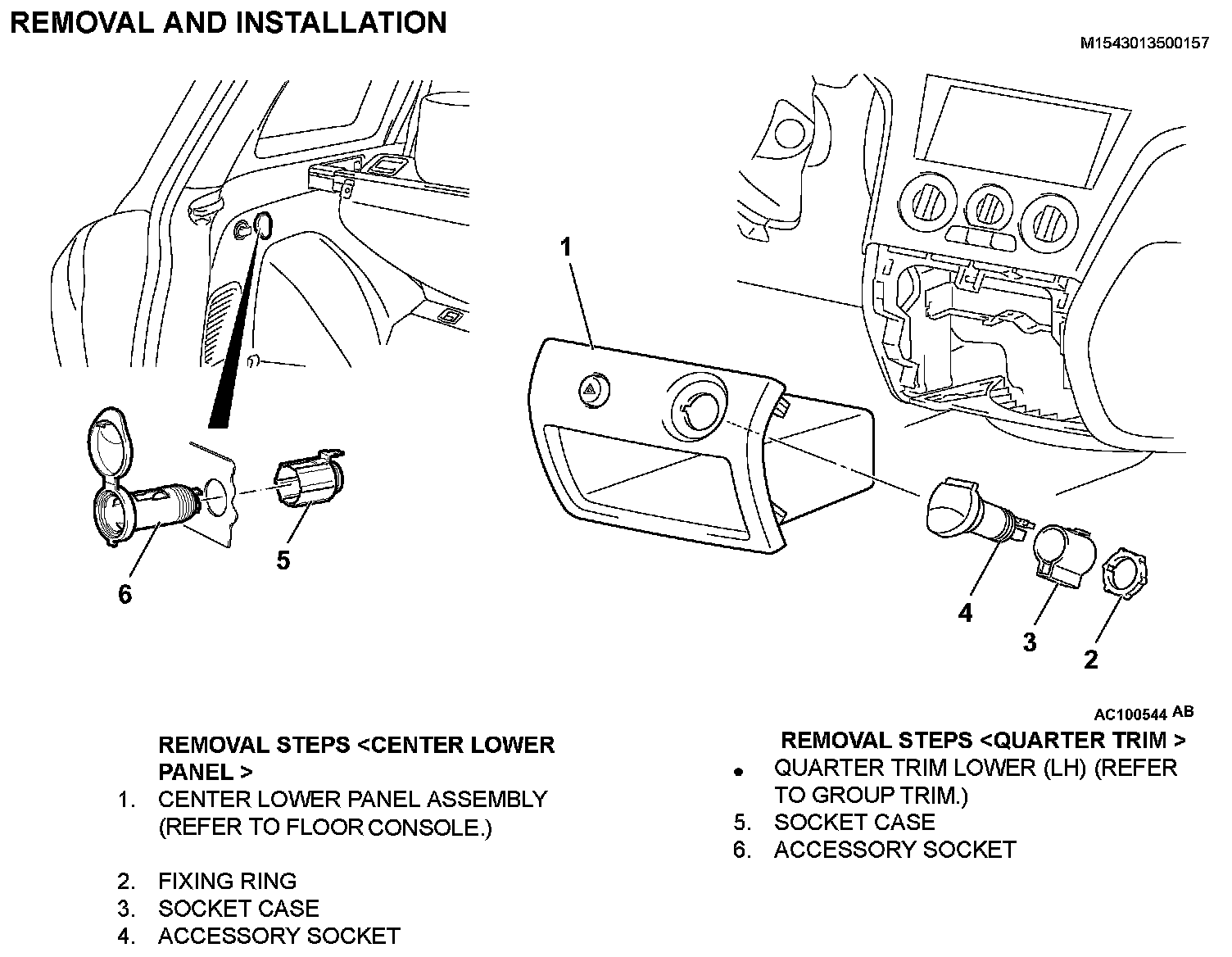 REMOVAL AND INSTALLATION

M1543013500157

1

6

5

4

3

2

AC100544 AB

REMOVAL STEPS <CENTER LOWER PANEL >

1. CENTER LOWER PANEL ASSEMBLY (REFER TO FLOOR CONSOLE.)

2. FIXING RING
3. SOCKET CASE
4. ACCESSORY SOCKET

REMOVAL STEPS <QUARTER TRIM >

• QUARTER TRIM LOWER (LH) (REFER TO GROUP TRIM.)
5. SOCKET CASE
6. ACCESSORY SOCKET