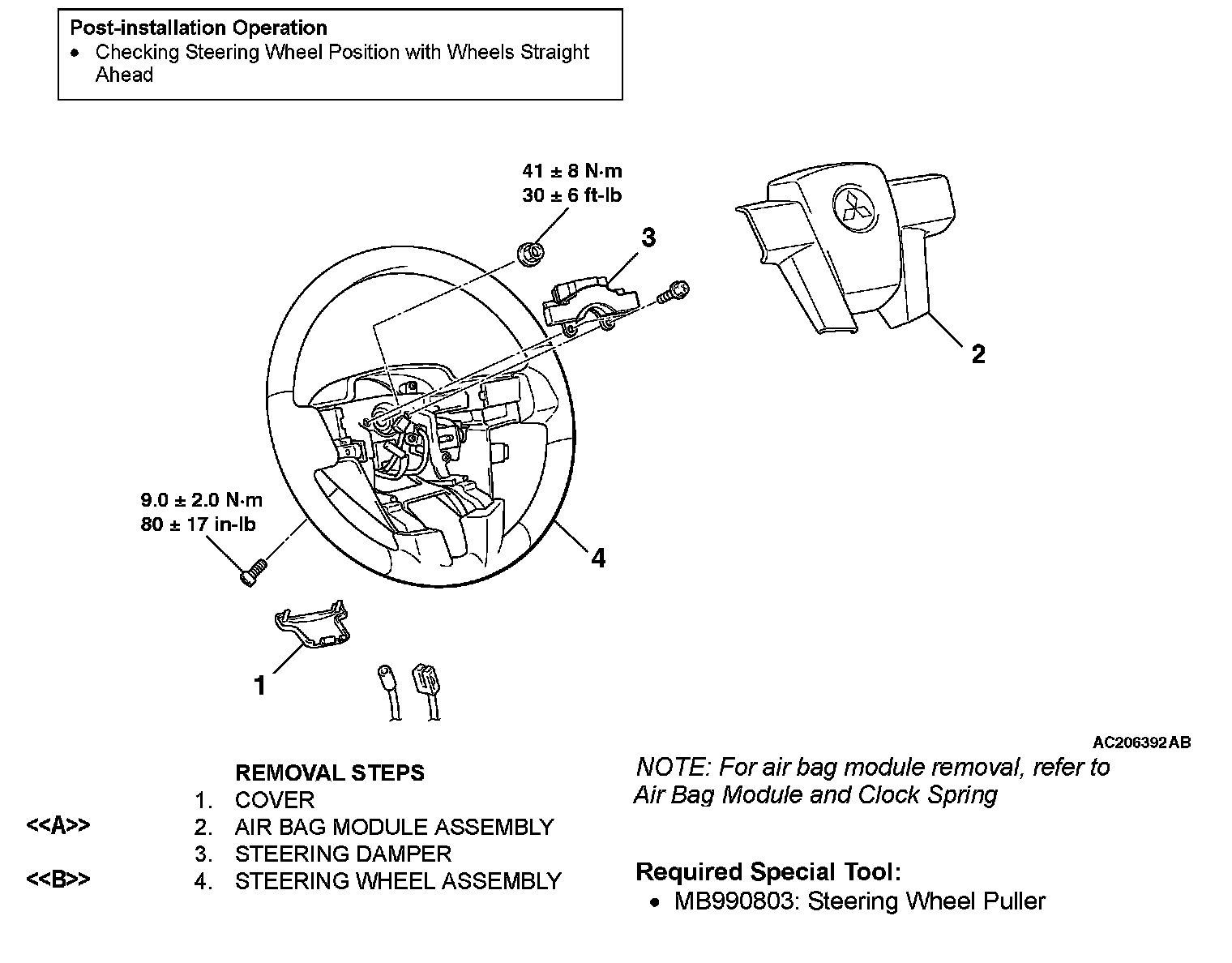 Post-installation Operation
• Checking Steering Wheel Position with Wheels Straight Ahead

41 ± 8 N·m
30 ± 6 ft-lb

3

2

9.0 ± 2.0 N·m
80 ± 17 in-lb

4

1

AC206392AB

REMOVAL STEPS
1. COVER
<<A>> 2. AIR BAG MODULE ASSEMBLY
3. STEERING DAMPER
<<B>> 4. STEERING WHEEL ASSEMBLY

NOTE: For air bag module removal, refer to Air Bag Module and Clock Spring

Required Special Tool:
• MB990803: Steering Wheel Puller