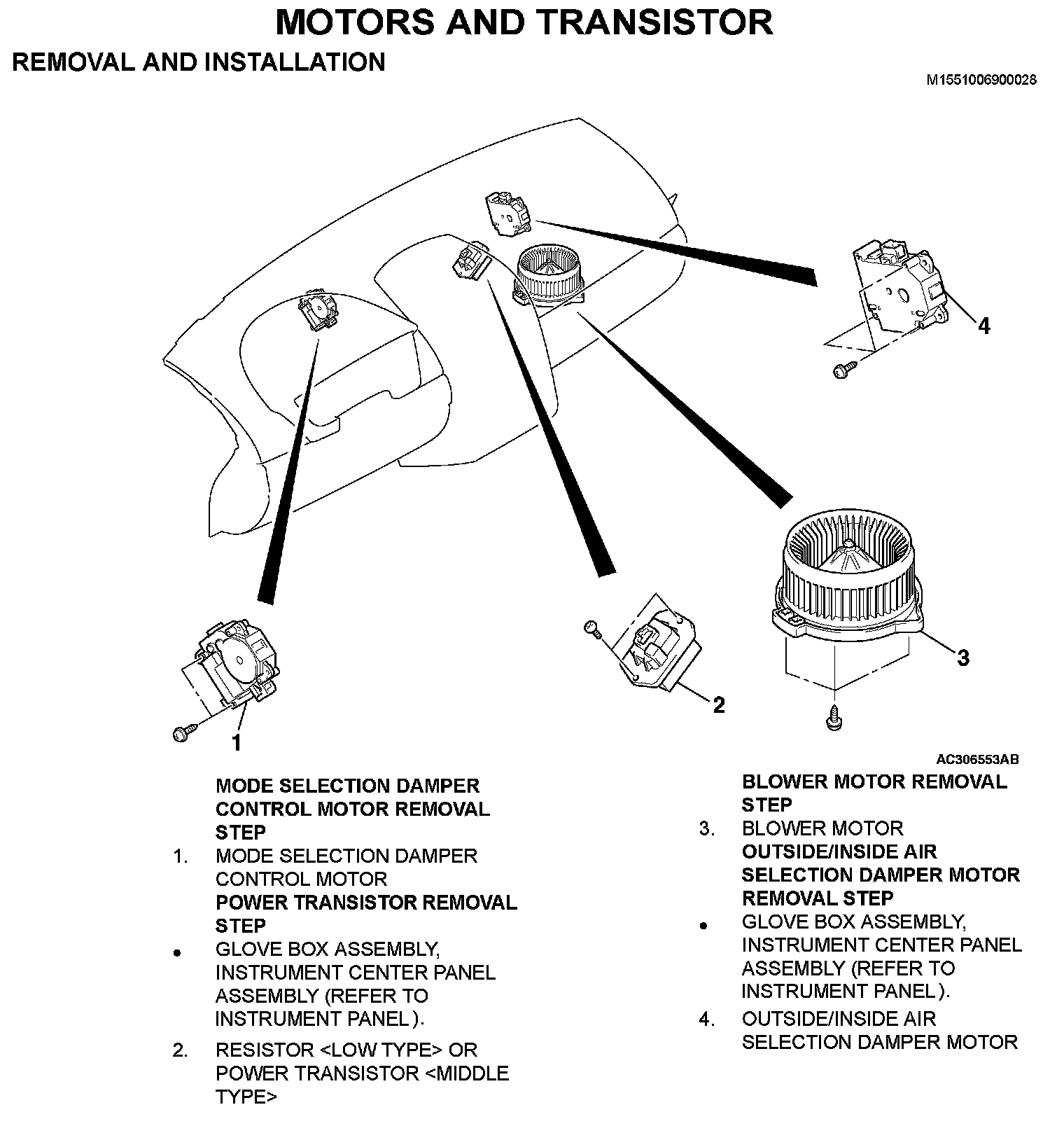 MOTORS AND TRANSISTOR

REMOVAL AND INSTALLATION

M1551006900028

4

3

2

1

AC306553AB

MODE SELECTION DAMPER CONTROL MOTOR REMOVAL STEP

1. MODE SELECTION DAMPER CONTROL MOTOR

POWER TRANSISTOR REMOVAL STEP

• GLOVE BOX ASSEMBLY, INSTRUMENT CENTER PANEL ASSEMBLY (REFER TO INSTRUMENT PANEL).

2. RESISTOR <LOW TYPE> OR POWER TRANSISTOR <MIDDLE TYPE>

BLOWER MOTOR REMOVAL STEP

3. BLOWER MOTOR

OUTSIDE/INSIDE AIR SELECTION DAMPER MOTOR REMOVAL STEP

• GLOVE BOX ASSEMBLY, INSTRUMENT CENTER PANEL ASSEMBLY (REFER TO INSTRUMENT PANEL).

4. OUTSIDE/INSIDE AIR SELECTION DAMPER MOTOR