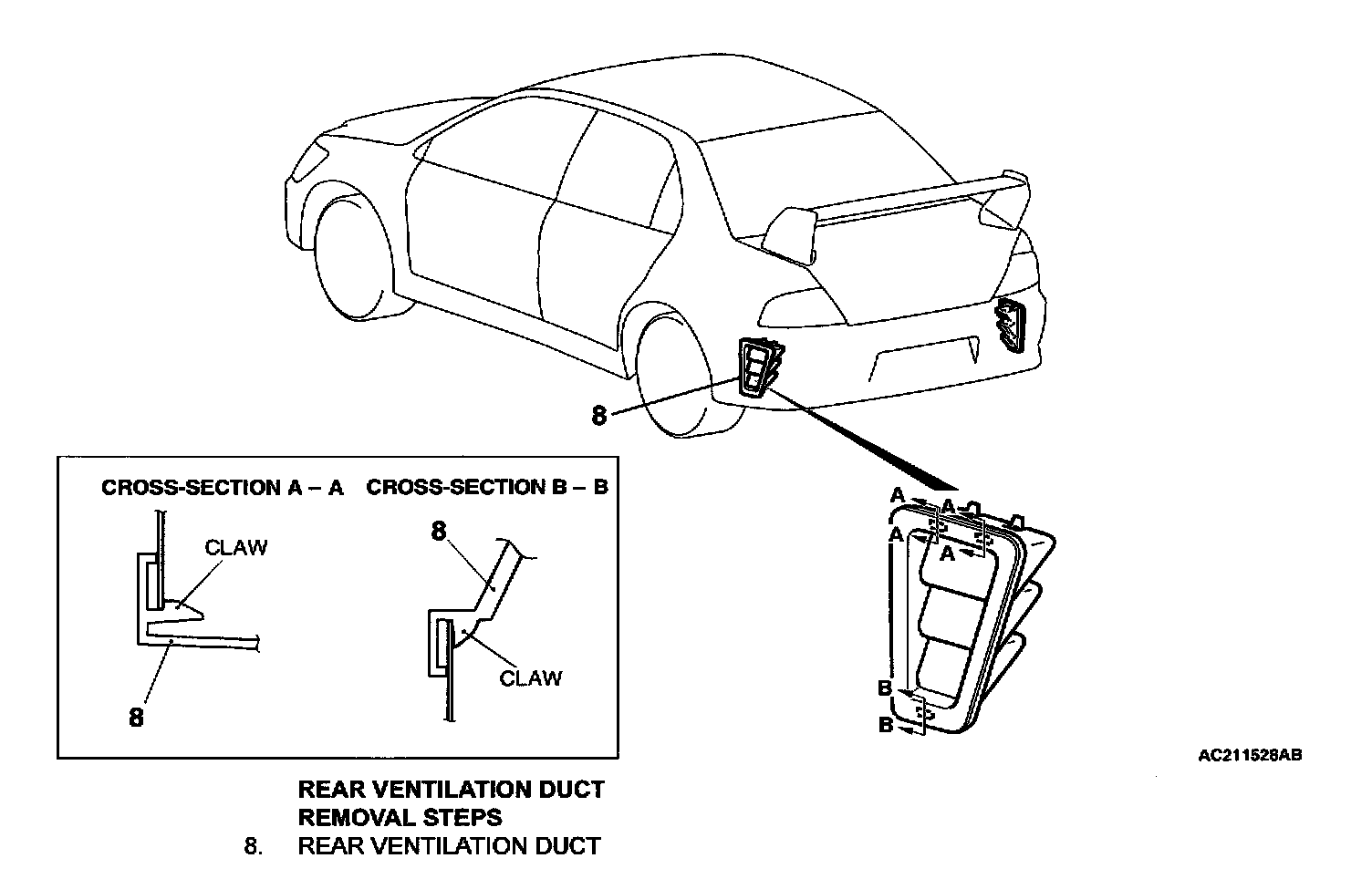 8

CROSS-SECTION A – A

CLAW

8

CROSS-SECTION B – B

8

CLAW

A
A
A
A
B
B

AC211528AB

REAR VENTILATION DUCT
REMOVAL STEPS
8. REAR VENTILATION DUCT