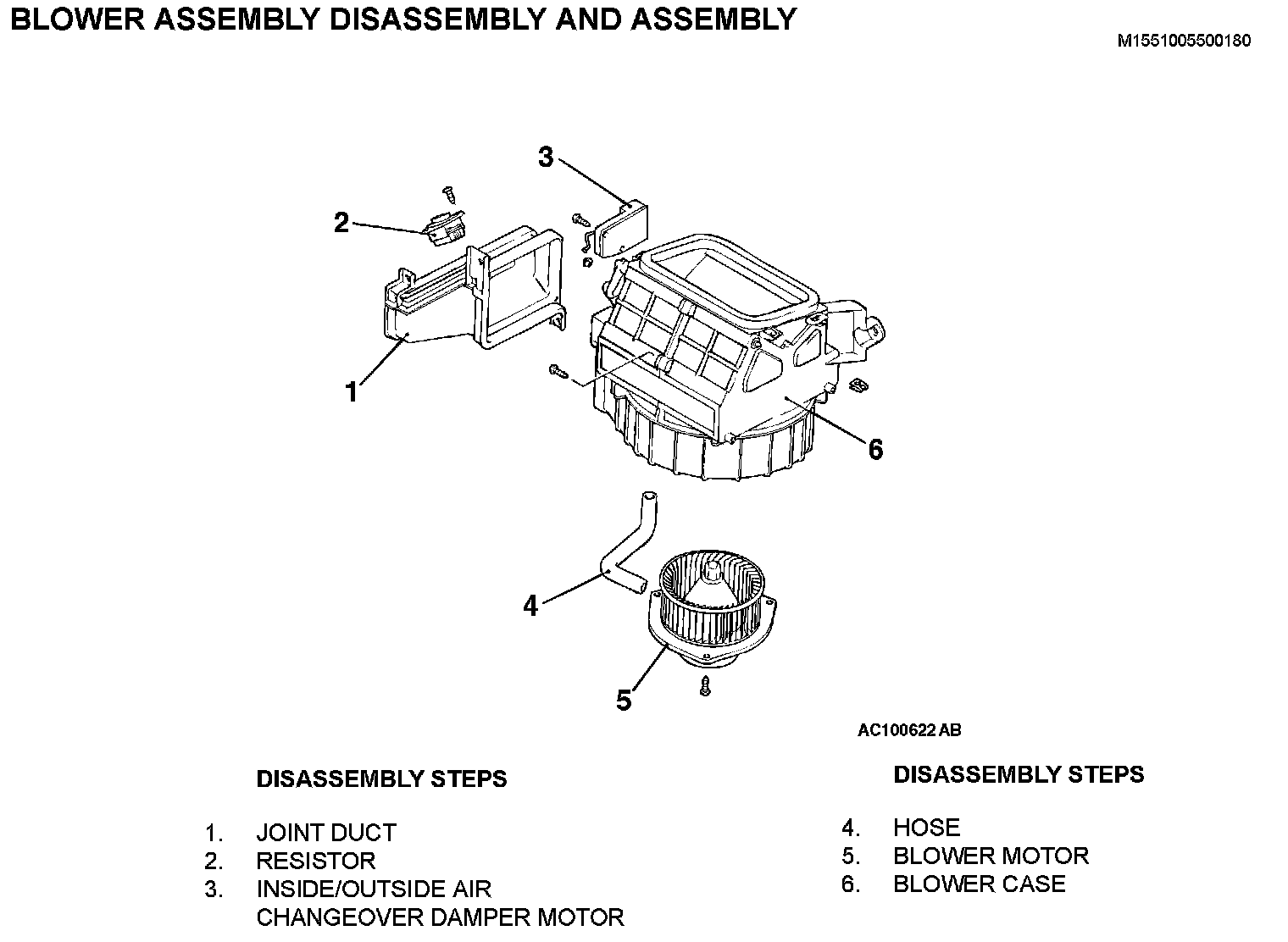 BLOWER ASSEMBLY DISASSEMBLY AND ASSEMBLY

M1551005500180

3
2
1
6
4
5

AC100622 AB

DISASSEMBLY STEPS

1. JOINT DUCT
2. RESISTOR
3. INSIDE/OUTSIDE AIR CHANGEOVER DAMPER MOTOR

DISASSEMBLY STEPS

4. HOSE
5. BLOWER MOTOR
6. BLOWER CASE