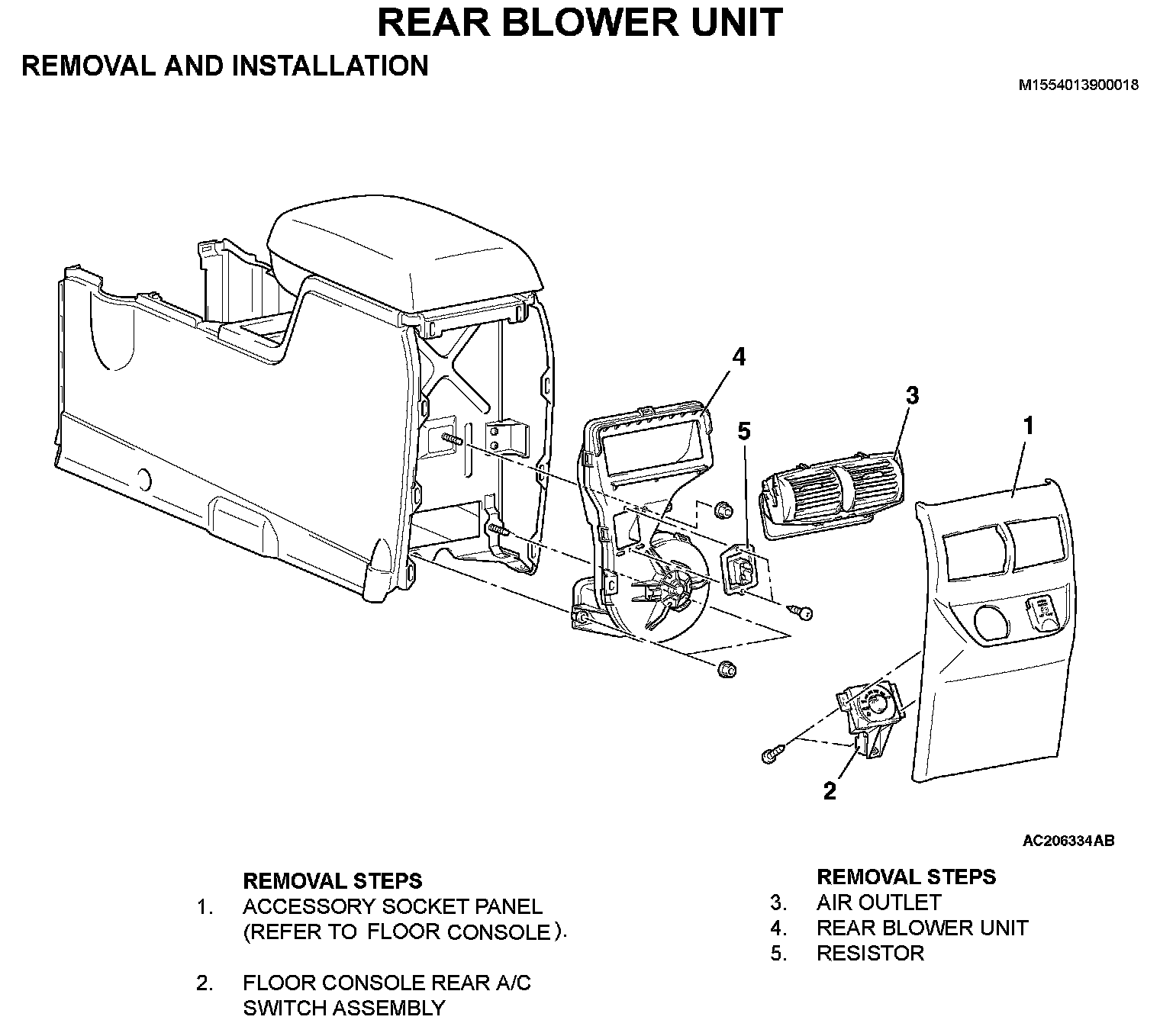 REAR BLOWER UNIT

REMOVAL AND INSTALLATION

M1554013900018

4

5

3

1

2

AC206334AB

REMOVAL STEPS

1. ACCESSORY SOCKET PANEL (REFER TO FLOOR CONSOLE).

2. FLOOR CONSOLE REAR A/C SWITCH ASSEMBLY

REMOVAL STEPS

3. AIR OUTLET

4. REAR BLOWER UNIT

5. RESISTOR