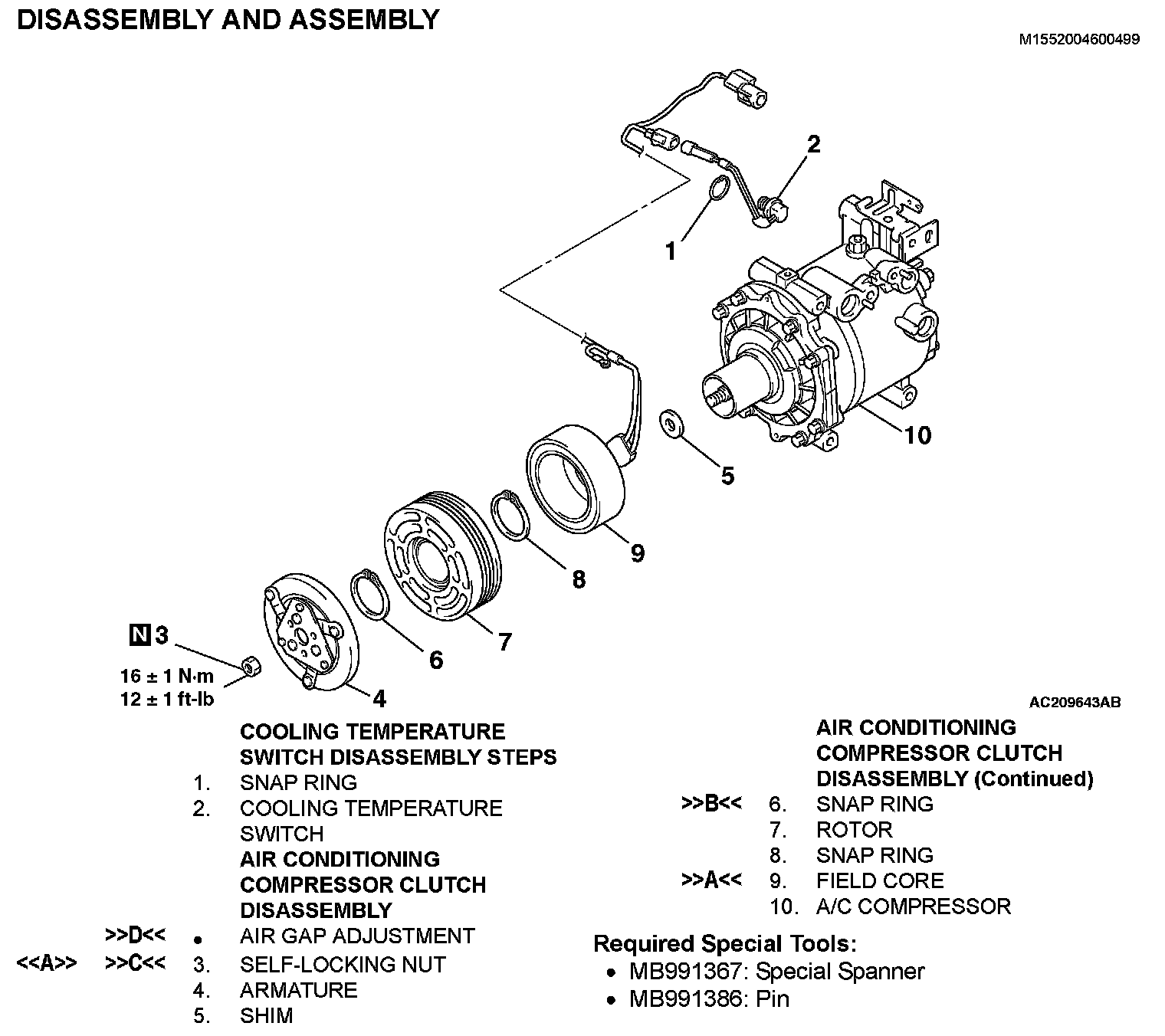 DISASSEMBLY AND ASSEMBLY

M1552004600499

2

1

10

5

9

8

7

6

N 3

16 ± 1 N·m
12 ± 1 ft-lb

4

AC209643AB

COOLING TEMPERATURE SWITCH DISASSEMBLY STEPS
1. SNAP RING
2. COOLING TEMPERATURE SWITCH
AIR CONDITIONING COMPRESSOR CLUTCH DISASSEMBLY
>>D<< • AIR GAP ADJUSTMENT
<<A>> >>C<< 3. SELF-LOCKING NUT
4. ARMATURE
5. SHIM

AIR CONDITIONING COMPRESSOR CLUTCH DISASSEMBLY (Continued)
>>B<< 6. SNAP RING
7. ROTOR
8. SNAP RING
>>A<< 9. FIELD CORE
10. A/C COMPRESSOR

Required Special Tools:
• MB991367: Special Spanner
• MB991386: Pin