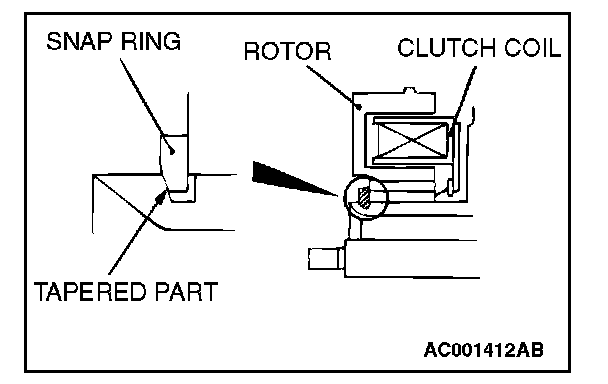 SNAP RING
ROTOR
CLUTCH COIL
TAPERED PART
AC001412AB