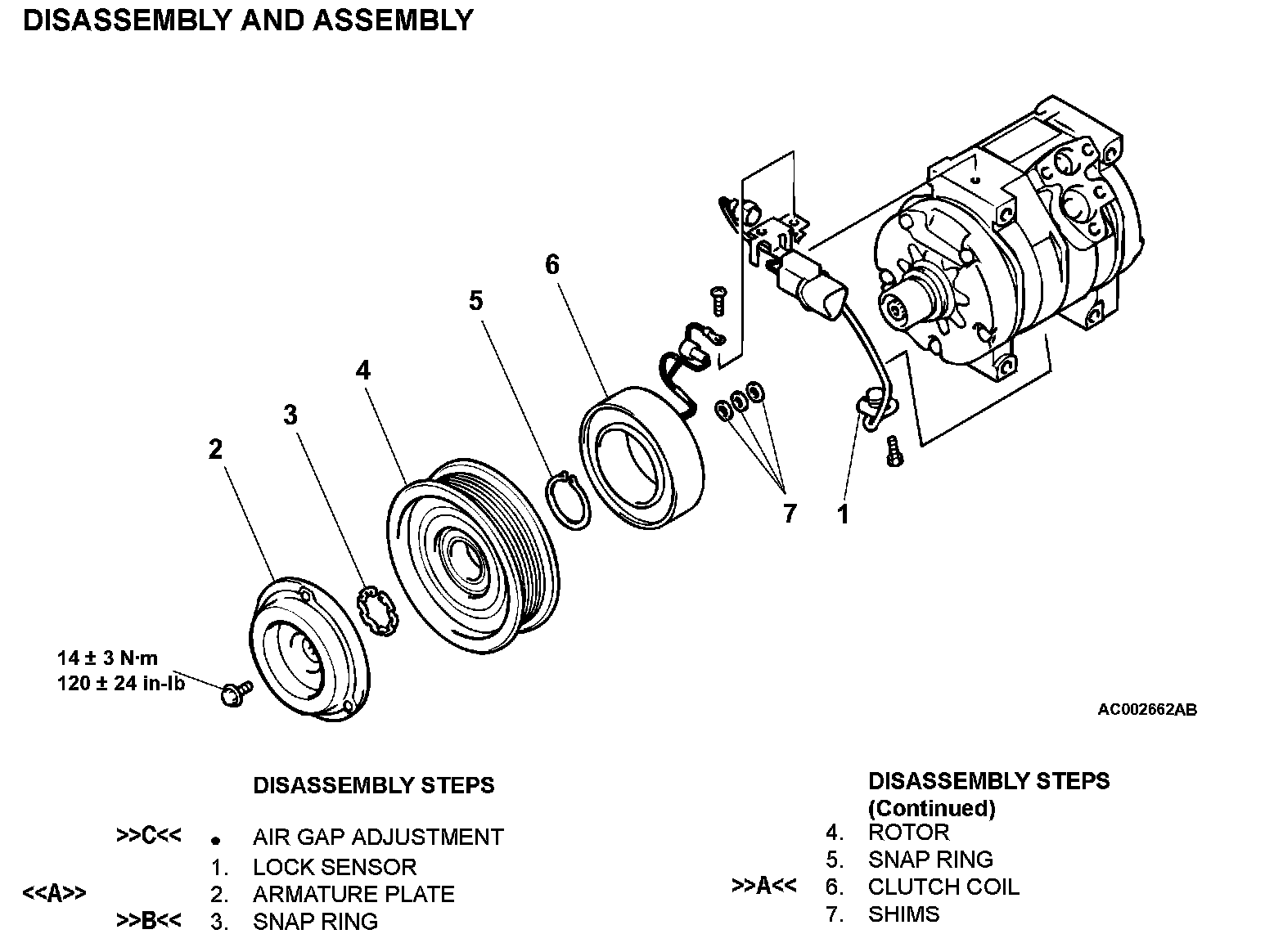 DISASSEMBLY AND ASSEMBLY

6
5
4
3
2
7
1

14 ± 3 N·m
120 ± 24 in-lb

AC002662AB

DISASSEMBLY STEPS

>>C<< • AIR GAP ADJUSTMENT
1. LOCK SENSOR
<<A>> 2. ARMATURE PLATE
>>B<< 3. SNAP RING

DISASSEMBLY STEPS (Continued)

4. ROTOR
5. SNAP RING
>>A<< 6. CLUTCH COIL
7. SHIMS