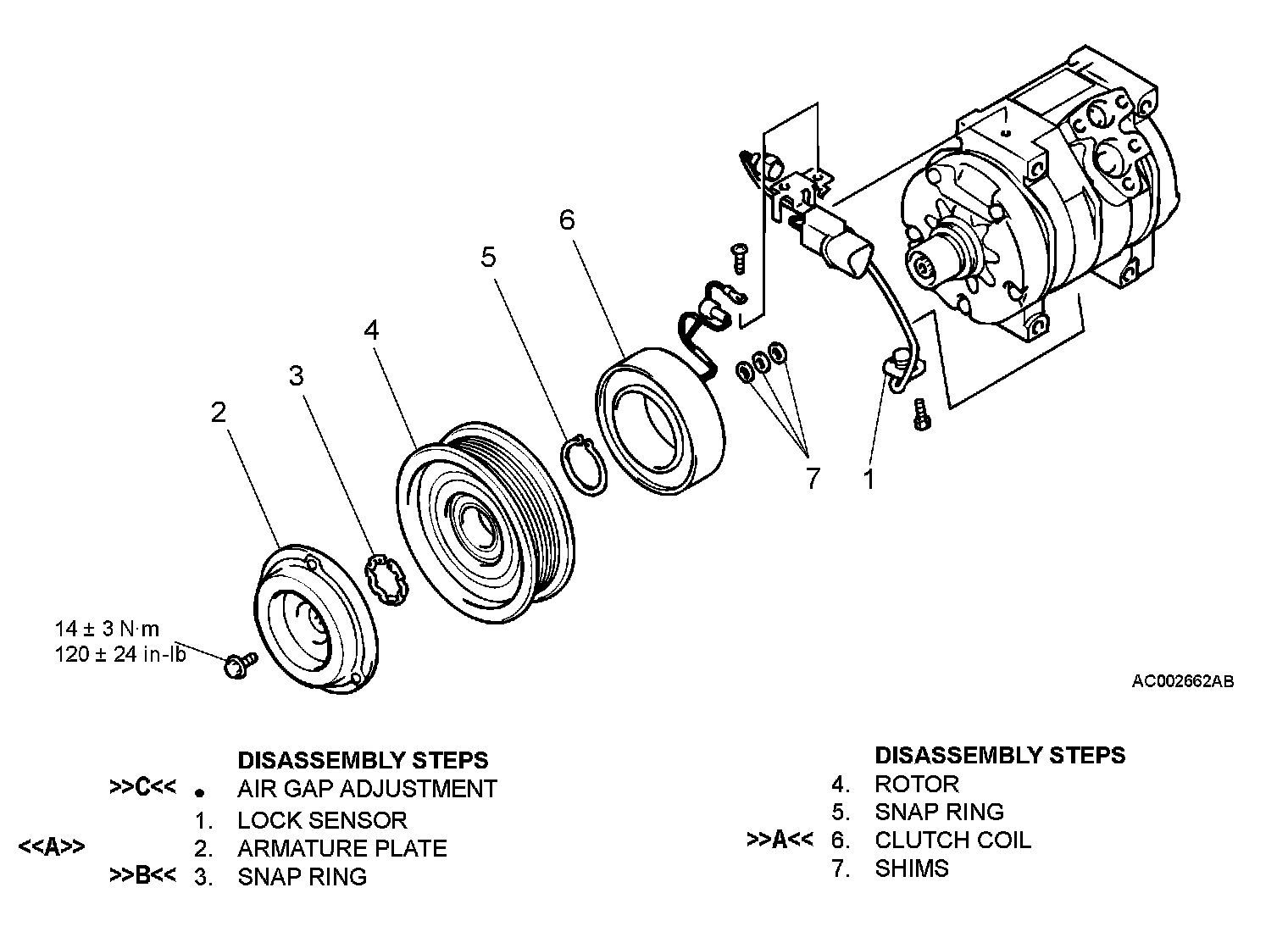 6
5
4
3
2
7
1

14 ± 3 N·m
120 ± 24 in-lb

AC002662AB

DISASSEMBLY STEPS
>>C<< • AIR GAP ADJUSTMENT
1. LOCK SENSOR
<<A>> 2. ARMATURE PLATE
>>B<< 3. SNAP RING

DISASSEMBLY STEPS
4. ROTOR
5. SNAP RING
>>A<< 6. CLUTCH COIL
7. SHIMS