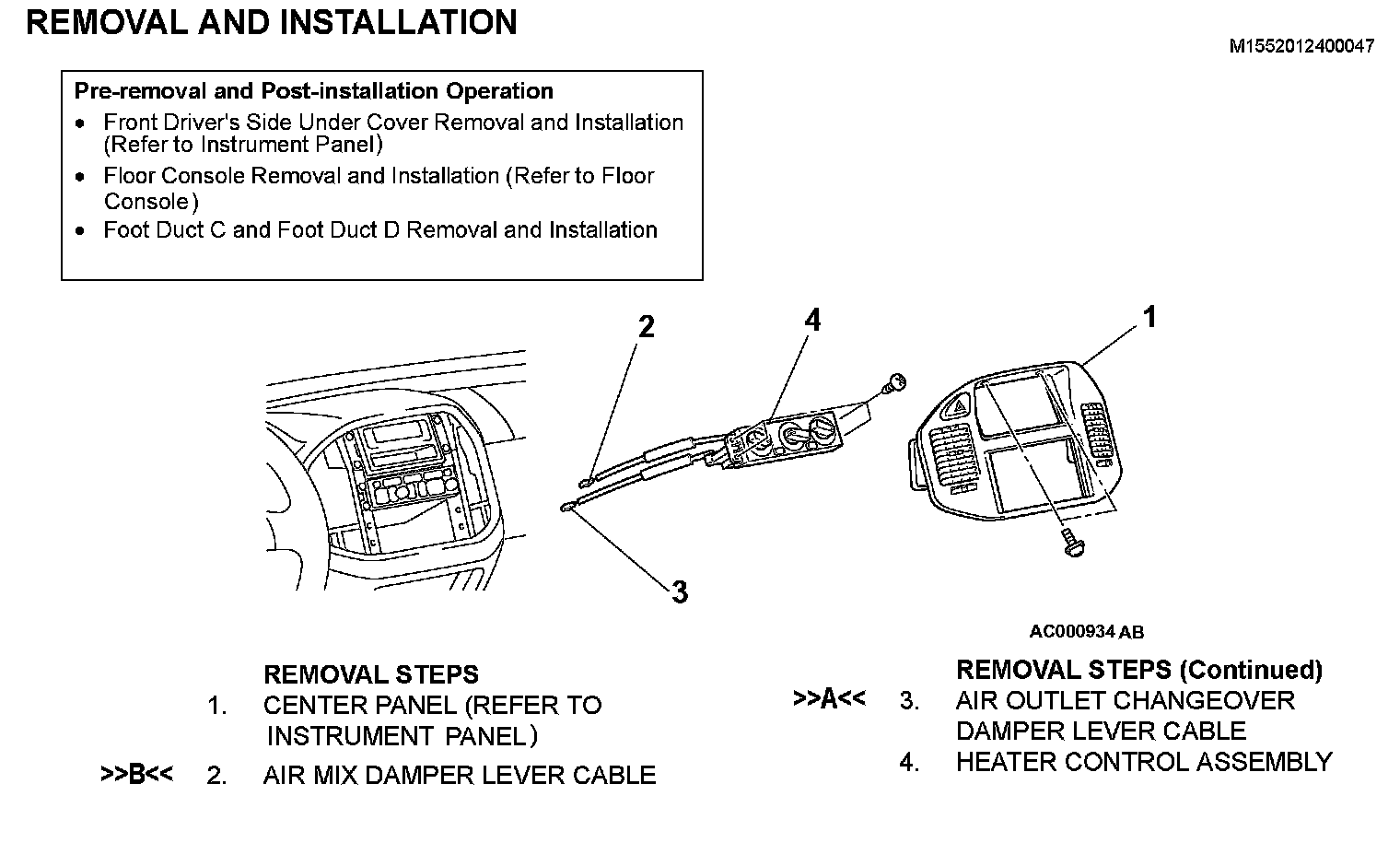 REMOVAL AND INSTALLATION

M1552012400047

Pre-removal and Post-installation Operation
• Front Driver's Side Under Cover Removal and Installation (Refer to Instrument Panel)
• Floor Console Removal and Installation (Refer to Floor Console)
• Foot Duct C and Foot Duct D Removal and Installation

2
4
1
3

AC000934 AB

REMOVAL STEPS
1. CENTER PANEL (REFER TO INSTRUMENT PANEL)
>>B<< 2. AIR MIX DAMPER LEVER CABLE

REMOVAL STEPS (Continued)
>>A<< 3. AIR OUTLET CHANGEOVER DAMPER LEVER CABLE
4. HEATER CONTROL ASSEMBLY