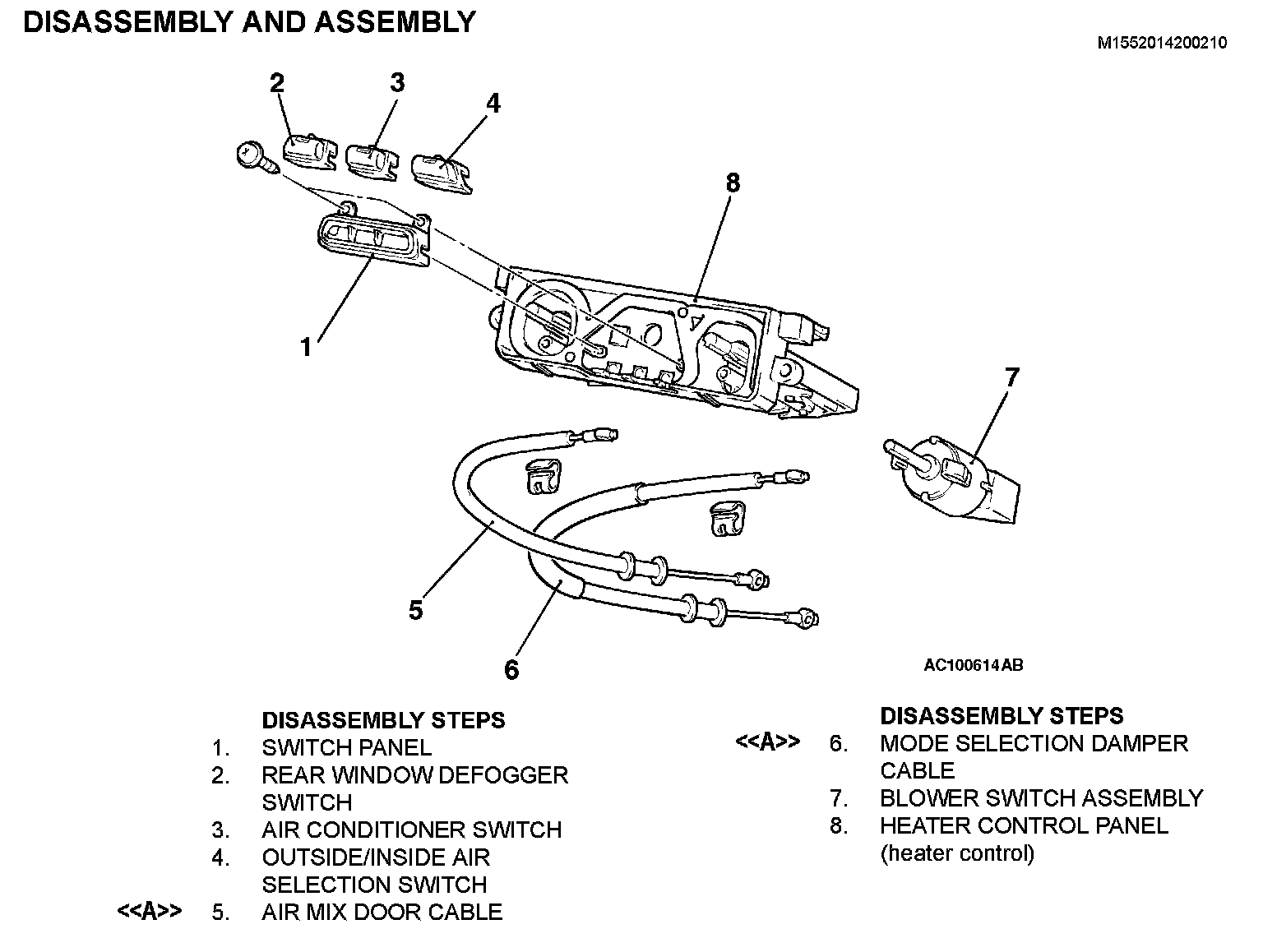 DISASSEMBLY AND ASSEMBLY

M1552014200210

2
3
4
8
1
7
5
6

AC100614AB

DISASSEMBLY STEPS
1. SWITCH PANEL
2. REAR WINDOW DEFOGGER SWITCH
3. AIR CONDITIONER SWITCH
4. OUTSIDE/INSIDE AIR SELECTION SWITCH
<<A>> 5. AIR MIX DOOR CABLE

DISASSEMBLY STEPS
<<A>> 6. MODE SELECTION DAMPER CABLE
7. BLOWER SWITCH ASSEMBLY
8. HEATER CONTROL PANEL (heater control)