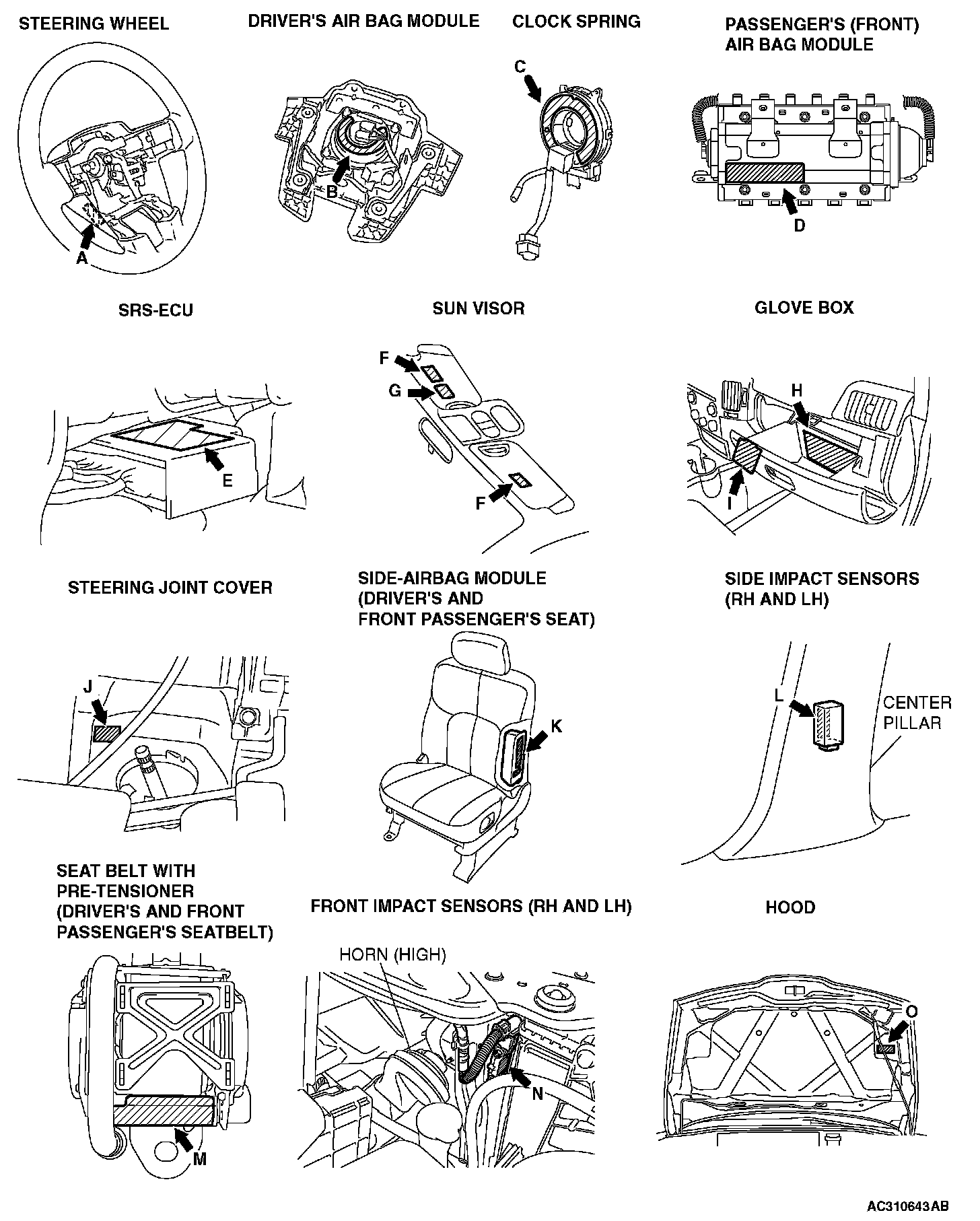 STEERING WHEEL

A

DRIVER'S AIR BAG MODULE

B

CLOCK SPRING

C

PASSENGER'S (FRONT) AIR BAG MODULE

D

SRS-ECU

E

SUN VISOR

F

G

F

GLOVE BOX

H

I

STEERING JOINT COVER

J

SIDE-AIRBAG MODULE (DRIVER'S AND FRONT PASSENGER'S SEAT)

K

SIDE IMPACT SENSORS (RH AND LH)

L

CENTER PILLAR

SEAT BELT WITH PRE-TENSIONER (DRIVER'S AND FRONT PASSENGER'S SEATBELT)

M

FRONT IMPACT SENSORS (RH AND LH)

HORN (HIGH)

N

HOOD

O

AC310643AB