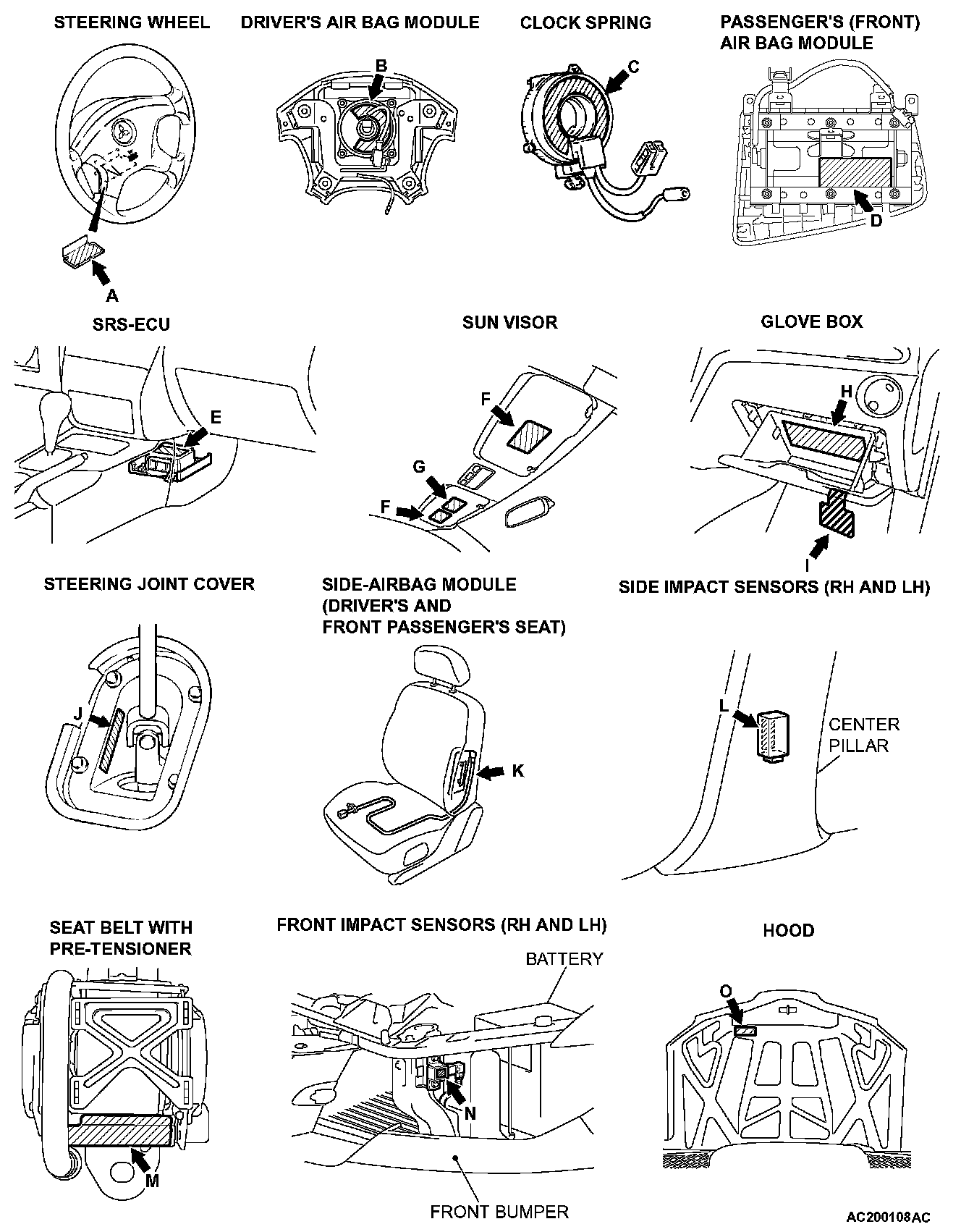 STEERING WHEEL

A

DRIVER'S AIR BAG MODULE

B

CLOCK SPRING

C

PASSENGER'S (FRONT) AIR BAG MODULE

D

SRS-ECU

E

SUN VISOR

F

G

F

GLOVE BOX

H

I

STEERING JOINT COVER

J

SIDE-AIRBAG MODULE (DRIVER'S AND FRONT PASSENGER'S SEAT)

K

SIDE IMPACT SENSORS (RH AND LH)

L

CENTER PILLAR

SEAT BELT WITH PRE-TENSIONER

M

FRONT IMPACT SENSORS (RH AND LH)

BATTERY

N

FRONT BUMPER

HOOD

O

AC200108AC