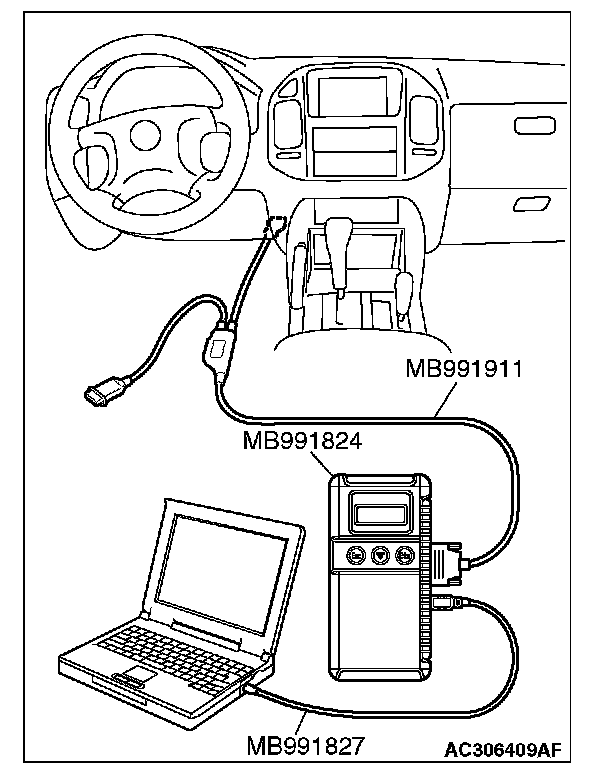 MB991911
MB991824
MB991827
AC306409AF