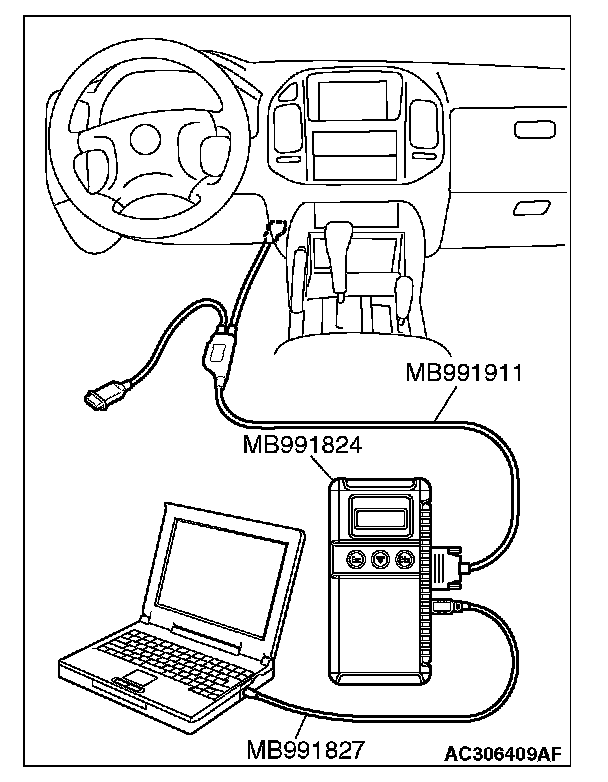 MB991911

MB991824

MB991827

AC306409AF