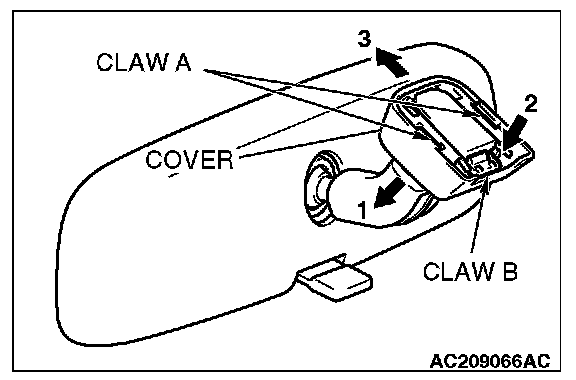 3
CLAW A
2
COVER
1
CLAW B
AC209066AC