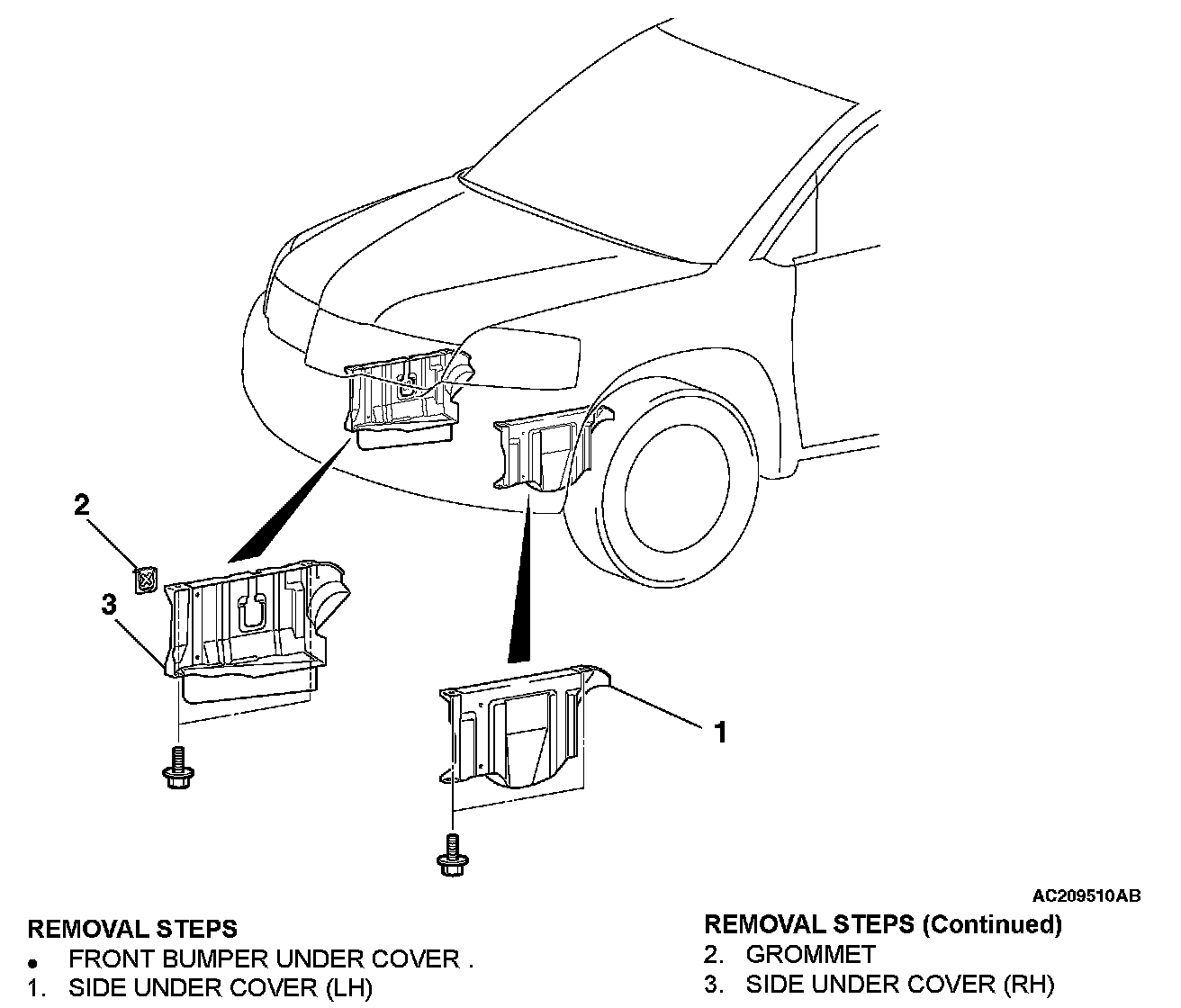 2

3

1

AC209510AB

REMOVAL STEPS
• FRONT BUMPER UNDER COVER .
1. SIDE UNDER COVER (LH)

REMOVAL STEPS (Continued)
2. GROMMET
3. SIDE UNDER COVER (RH)