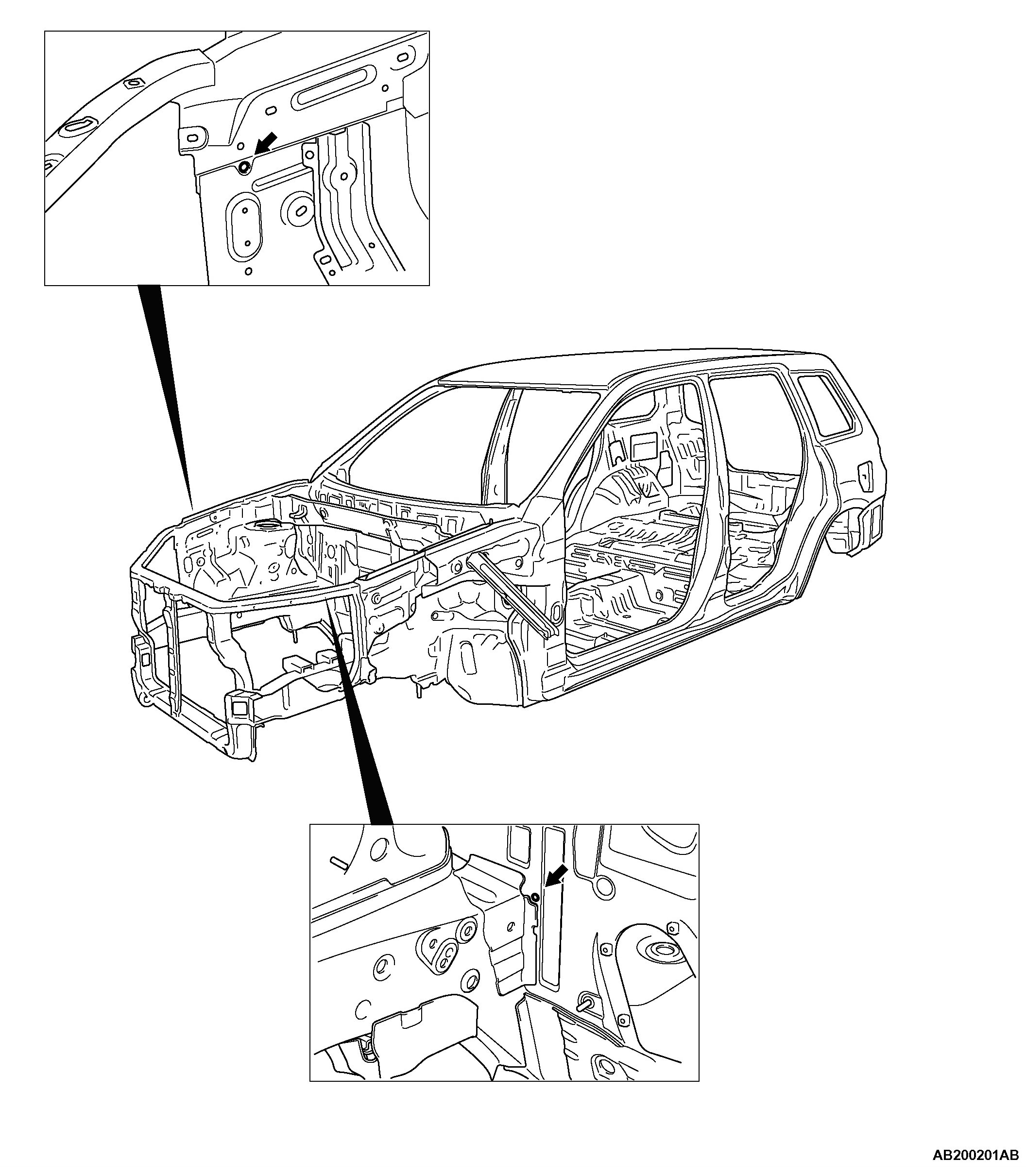 AB200201AB