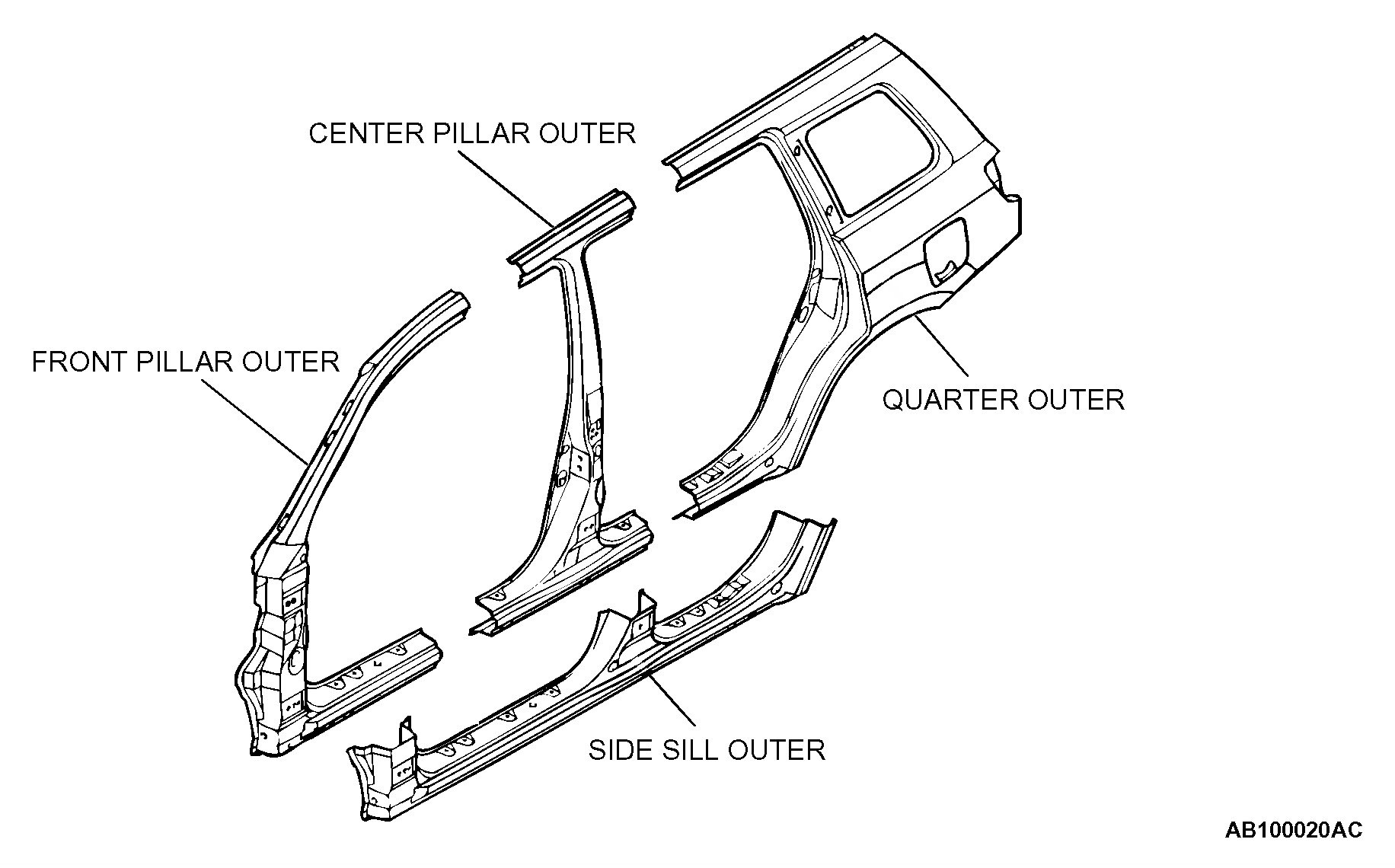 CENTER PILLAR OUTER

FRONT PILLAR OUTER

QUARTER OUTER

SIDE SILL OUTER

AB100020AC