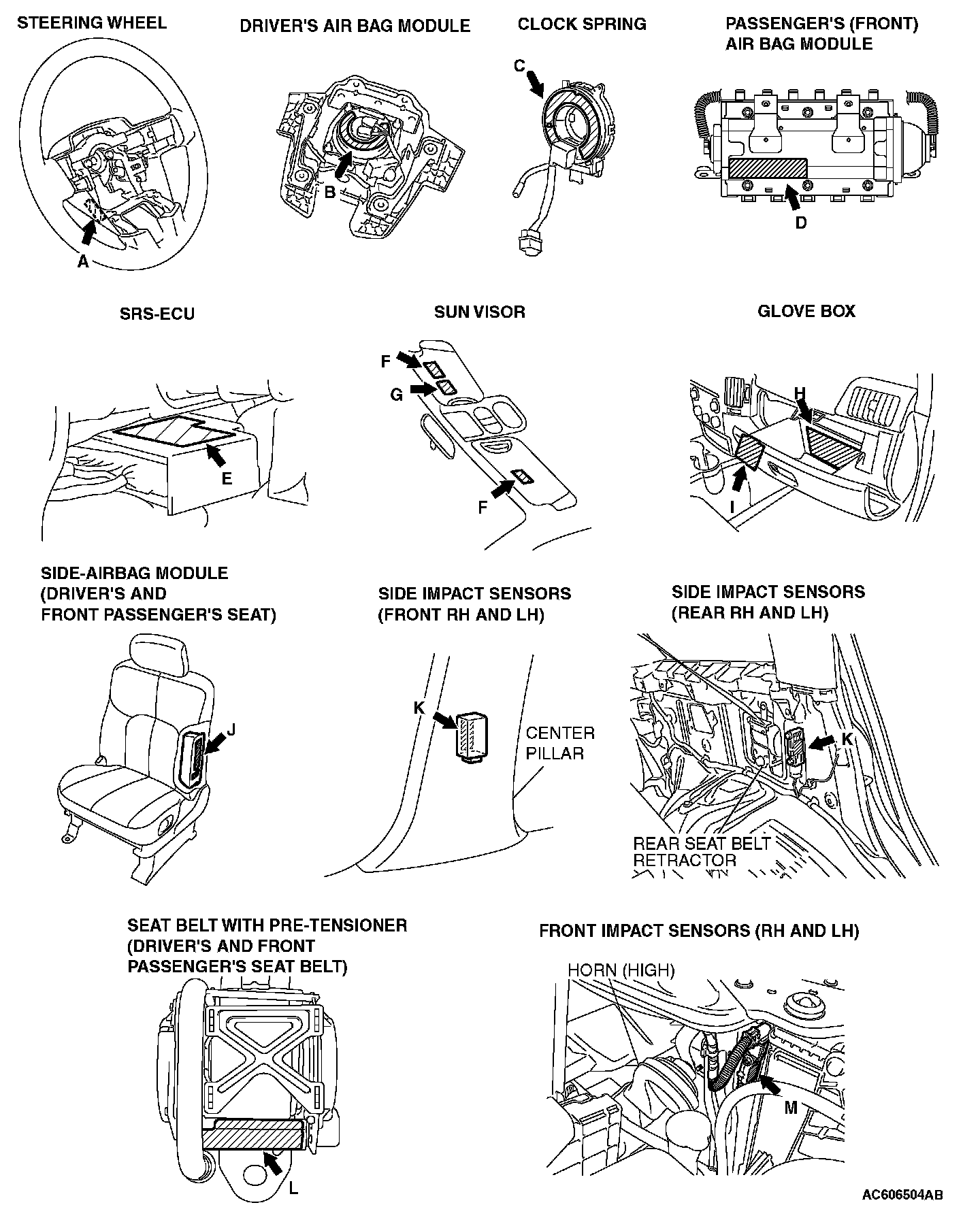 STEERING WHEEL

A

DRIVER'S AIR BAG MODULE

B

CLOCK SPRING

C

PASSENGER'S (FRONT) AIR BAG MODULE

D

SRS-ECU

E

SUN VISOR

F

G

F

GLOVE BOX

H

I

SIDE-AIRBAG MODULE (DRIVER'S AND FRONT PASSENGER'S SEAT)

J

SIDE IMPACT SENSORS (FRONT RH AND LH)

K

CENTER PILLAR

SIDE IMPACT SENSORS (REAR RH AND LH)

K

REAR SEAT BELT RETRACTOR

SEAT BELT WITH PRE-TENSIONER (DRIVER'S AND FRONT PASSENGER'S SEAT BELT)

L

FRONT IMPACT SENSORS (RH AND LH)

HORN (HIGH)

M

AC606504AB