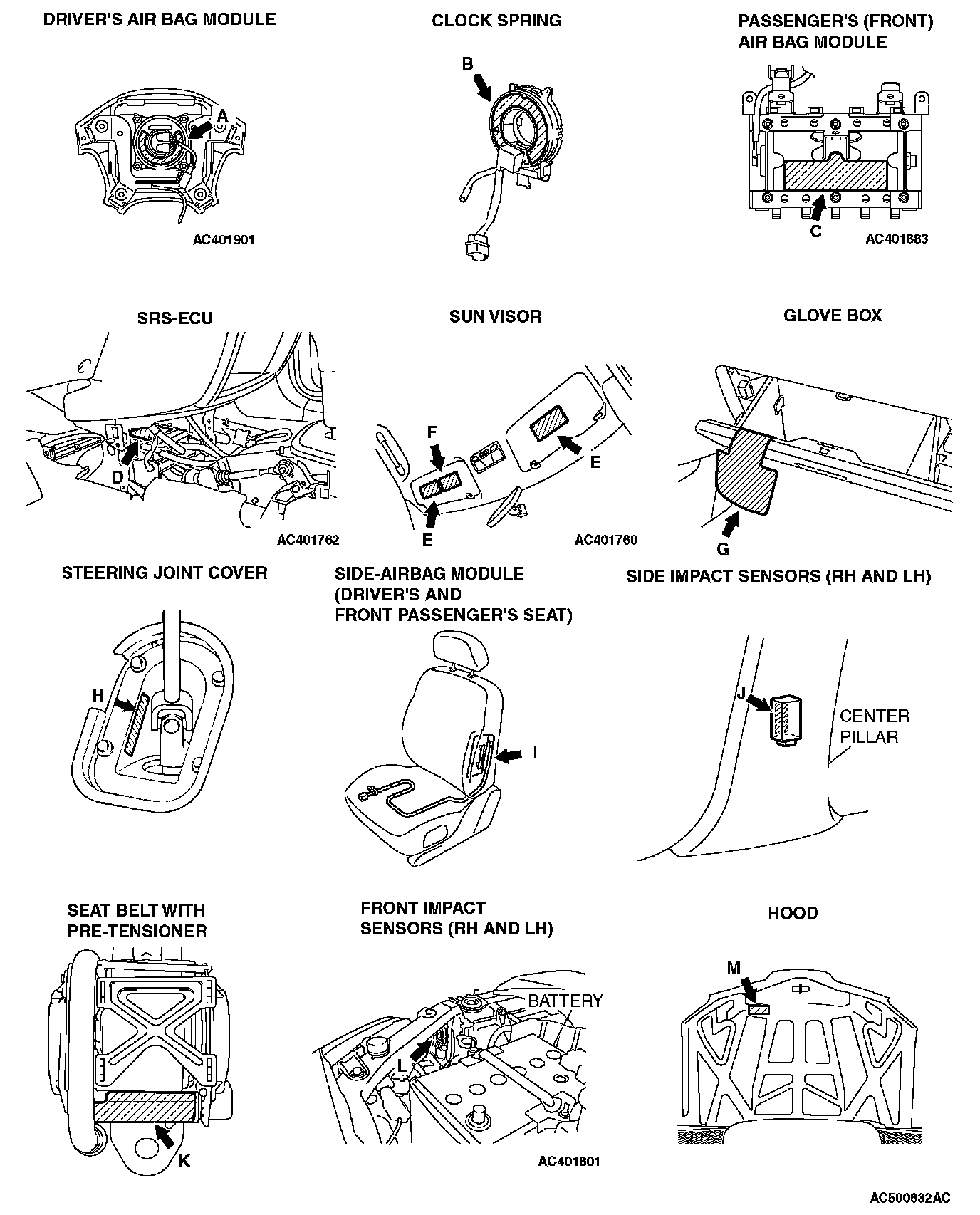 DRIVER'S AIR BAG MODULE

A

AC401901

CLOCK SPRING

B

PASSENGER'S (FRONT) AIR BAG MODULE

C

AC401883

SRS-ECU

D

AC401762

SUN VISOR

F

E

E

AC401760

GLOVE BOX

G

STEERING JOINT COVER

H

SIDE-AIRBAG MODULE (DRIVER'S AND FRONT PASSENGER'S SEAT)

I

SIDE IMPACT SENSORS (RH AND LH)

J

CENTER PILLAR

SEAT BELT WITH PRE-TENSIONER

K

FRONT IMPACT SENSORS (RH AND LH)

BATTERY

L

AC401801

HOOD

M

AC500632AC