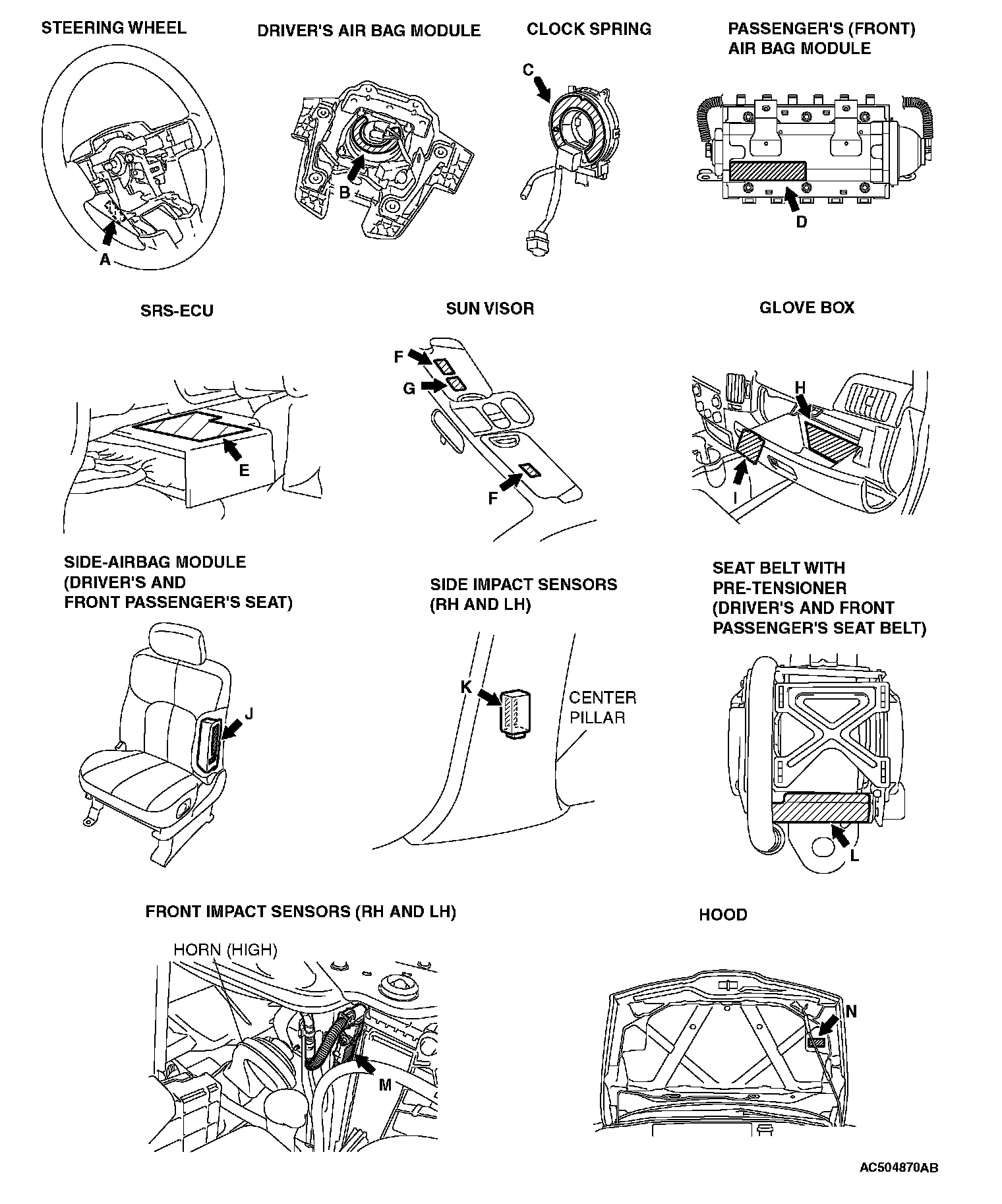 STEERING WHEEL

A

DRIVER'S AIR BAG MODULE

B

CLOCK SPRING

C

PASSENGER'S (FRONT) AIR BAG MODULE

D

SRS-ECU

E

SUN VISOR

F

G

F

GLOVE BOX

H

I

SIDE-AIRBAG MODULE (DRIVER'S AND FRONT PASSENGER'S SEAT)

J

SIDE IMPACT SENSORS (RH AND LH)

K

CENTER PILLAR

SEAT BELT WITH PRE-TENSIONER (DRIVER'S AND FRONT PASSENGER'S SEAT BELT)

L

FRONT IMPACT SENSORS (RH AND LH)

HORN (HIGH)

M

HOOD

N

AC504870AB