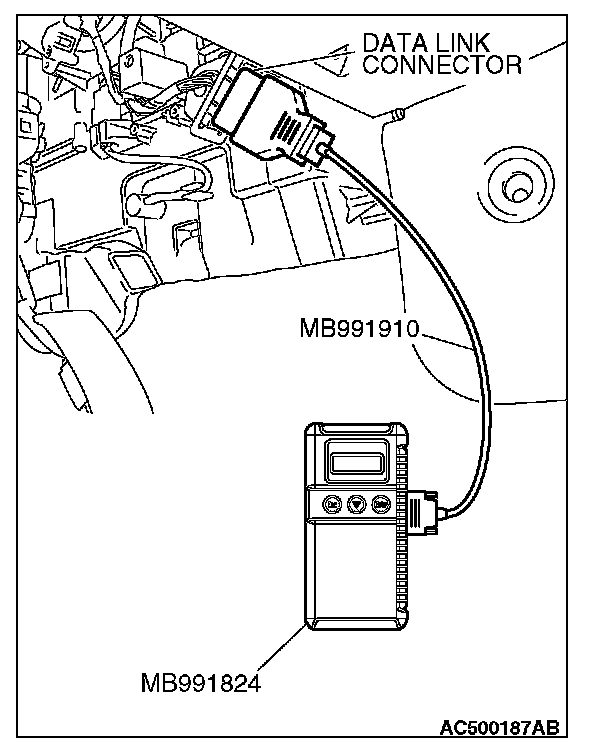 DATA LINK CONNECTOR

MB991910

MB991824

AC500187AB