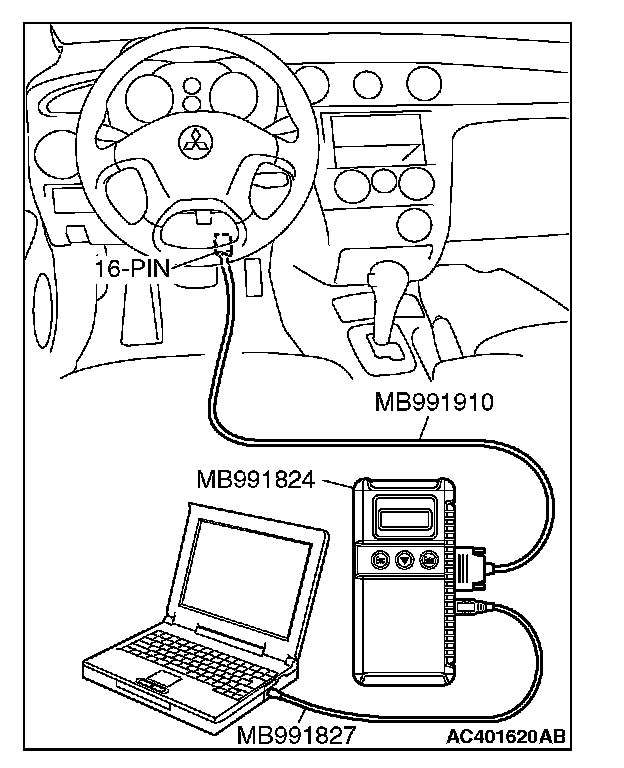 16-PIN

MB991910

MB991824

MB991827

AC401620AB