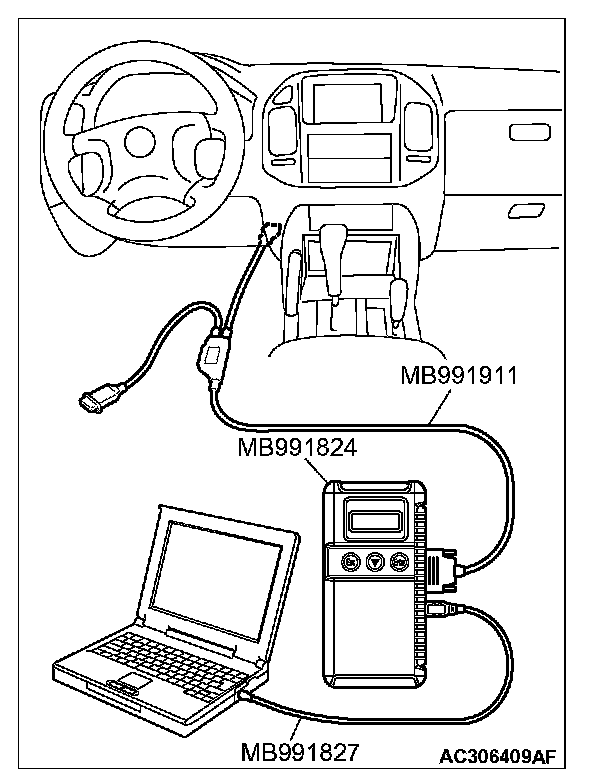 MB991911

MB991824

MB991827

AC306409AF