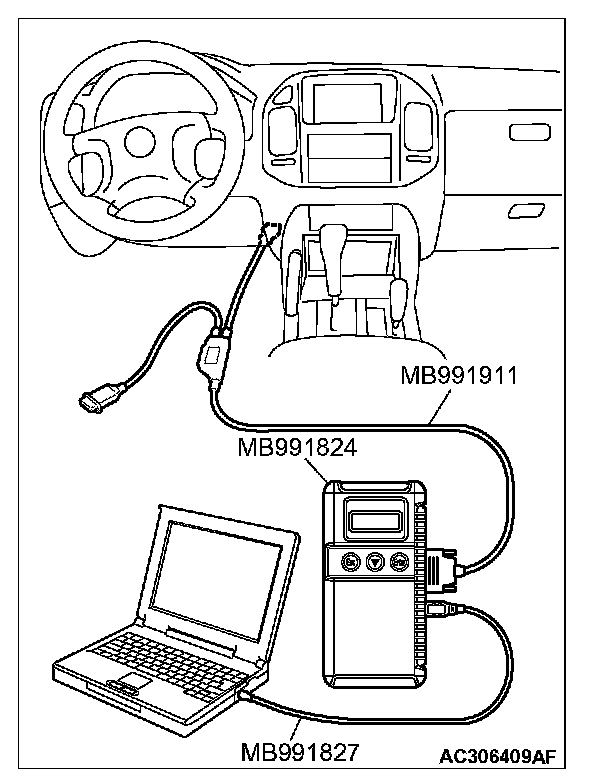 MB991911

MB991824

MB991827

AC306409AF