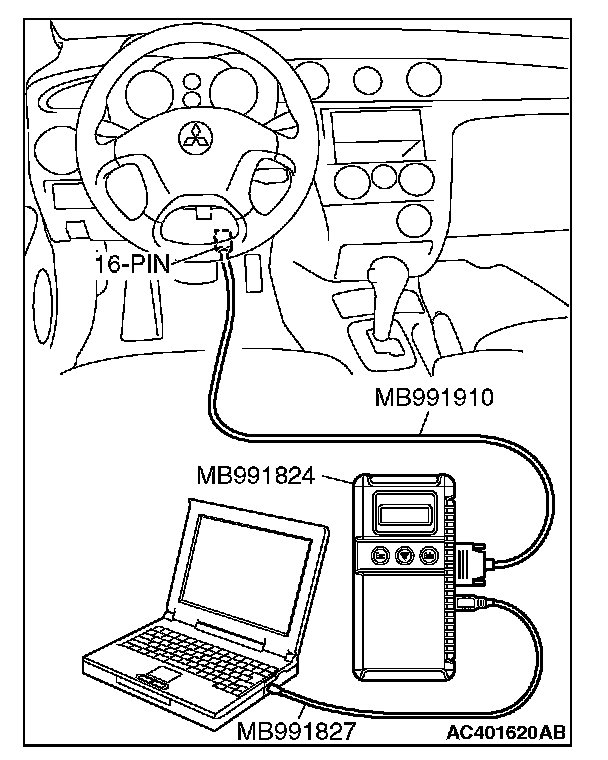 16-PIN
MB991910
MB991824
MB991827
AC401620AB